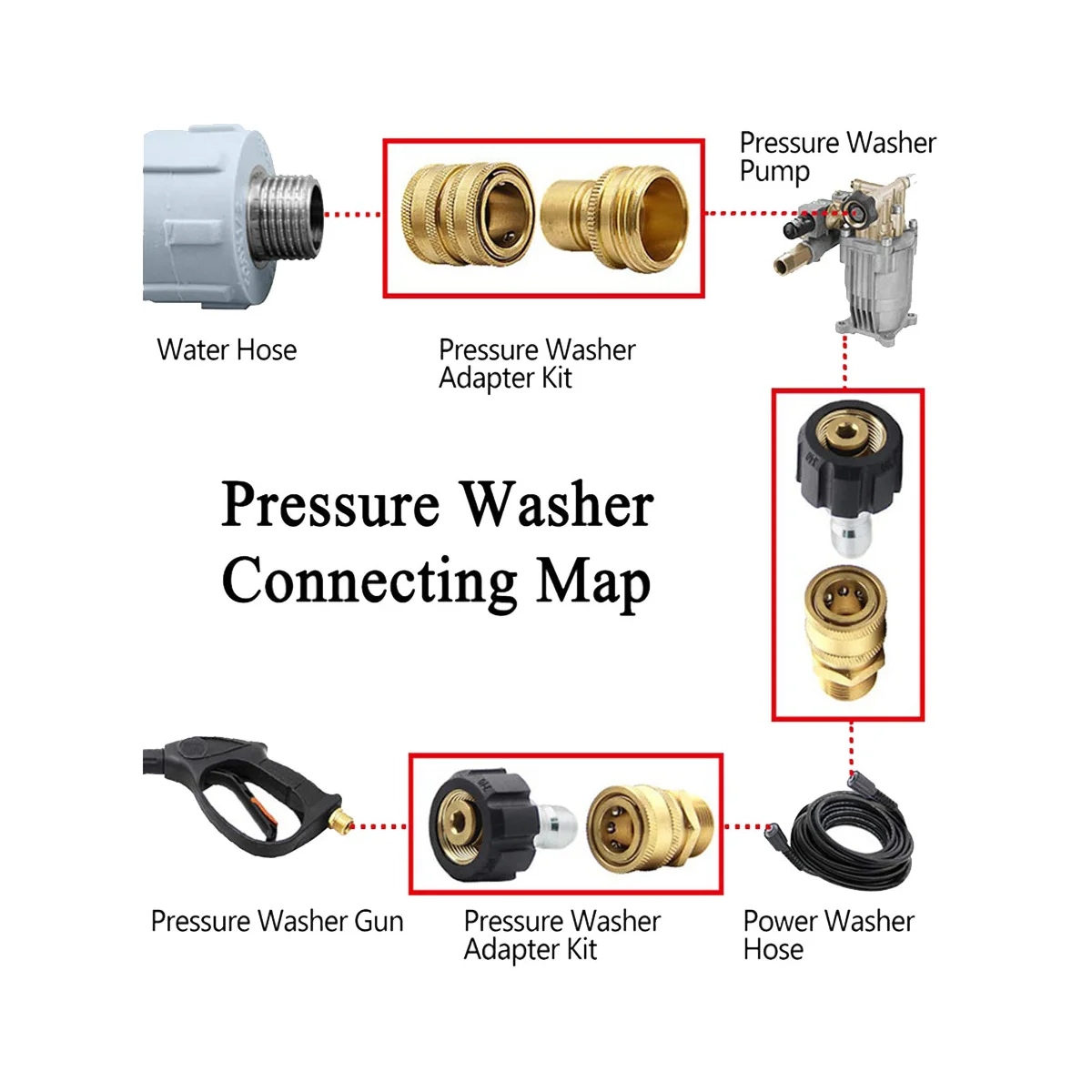 Pressure Washer Pump

Water Hose

Pressure Washer Adapter Kit

Pressure Washer Connecting Map

Pressure Washer Gun

Pressure Washer Adapter Kit

Power Washer Hose