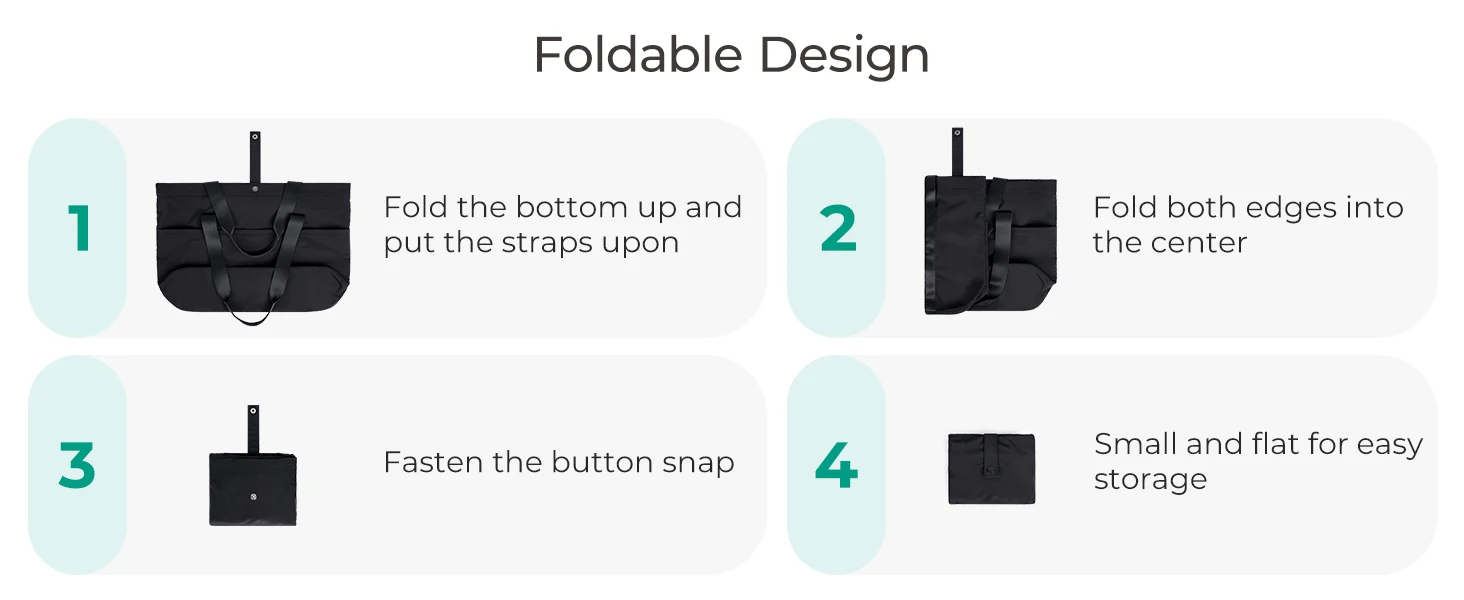 Foldable Design

1

Fold the bottom up and put the straps upon

2

Fold both edges into the center

3

Fasten the button snap

4

Small and flat for easy storage