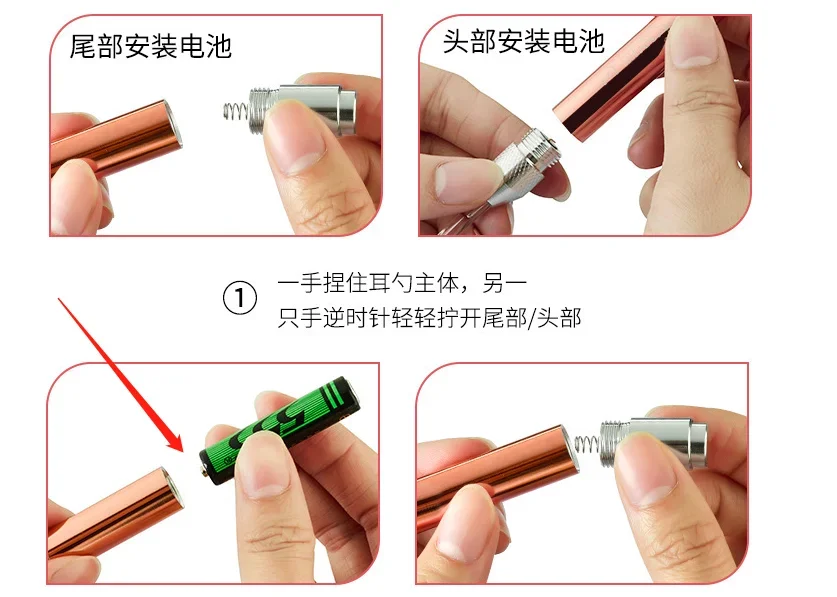 尾部安装电池

头部安装电池

① 一手捏住耳勺主体，另一只手逆时针轻轻拧开尾部/头部

555