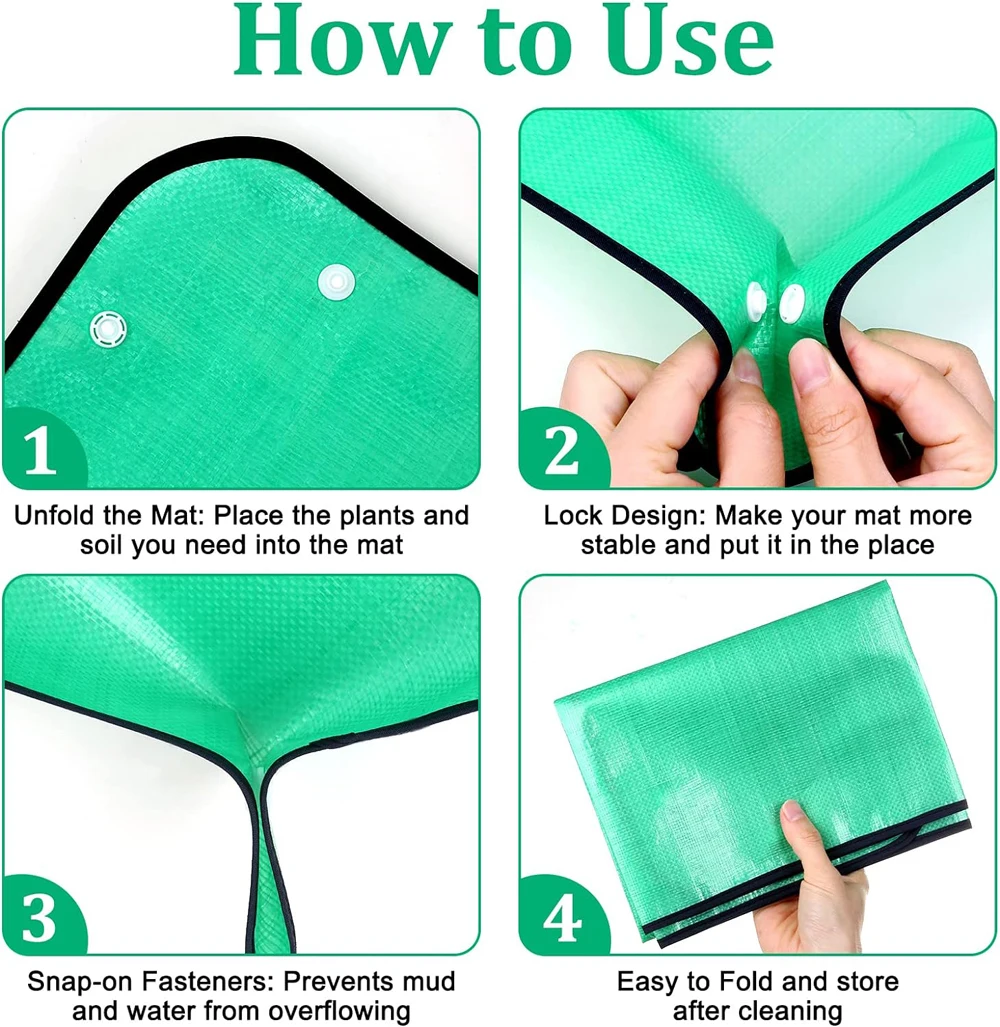 How to Use

1

Unfold the Mat: Place the plants and soil you need into the mat

2

Lock Design: Make your mat more stable and put it in the place

3

Snap-on Fasteners: Prevents mud and water from overflowing

4

Easy to Fold and store after cleaning