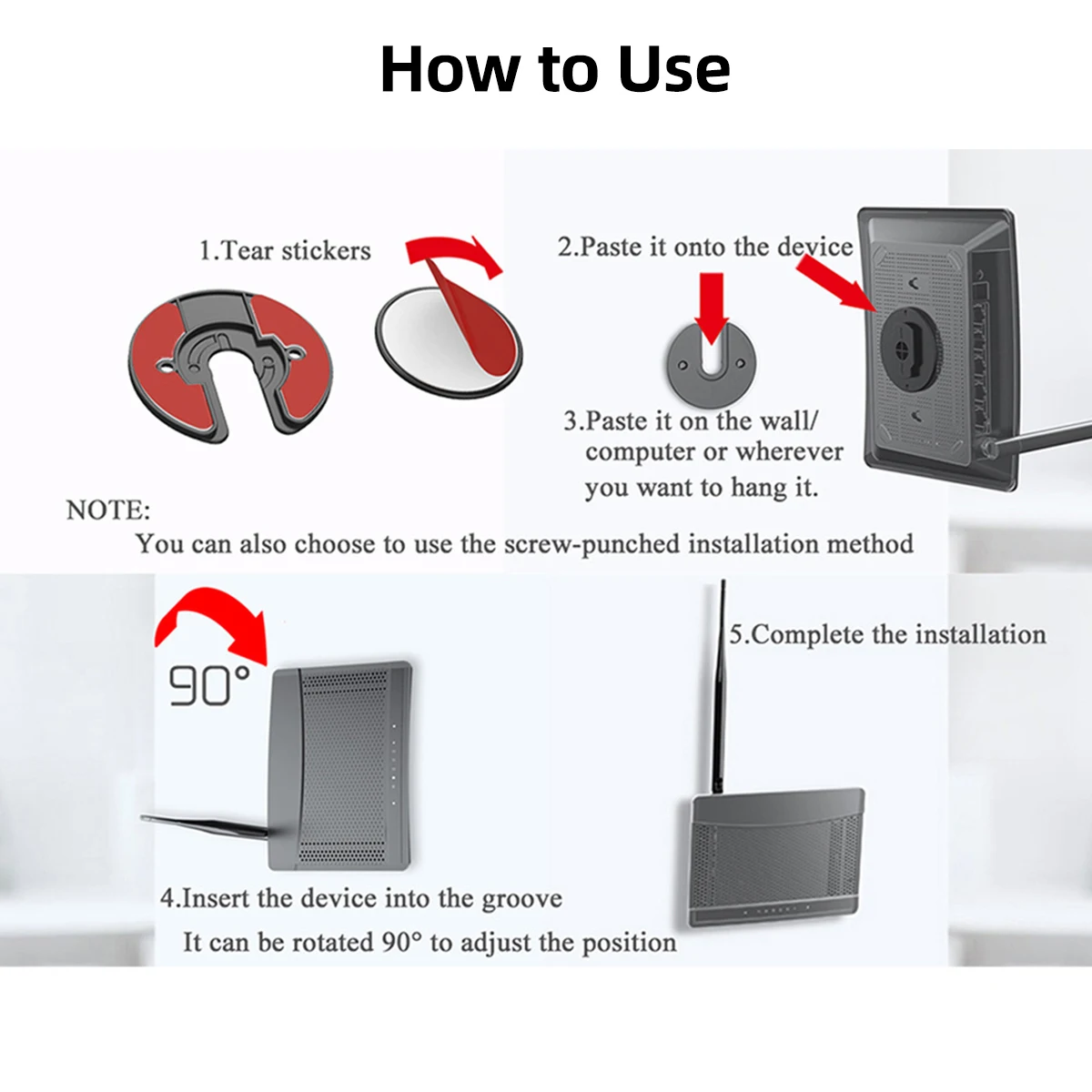 How to Use

1.Tear stickers

2.Paste it onto the device

3.Paste it on the wall/ computer or wherever you want to hang it.

NOTE:
You can also choose to use the screw-punched installation method

90°

4.Insert the device into the groove
It can be rotated 90° to adjust the position

5.Complete the installation