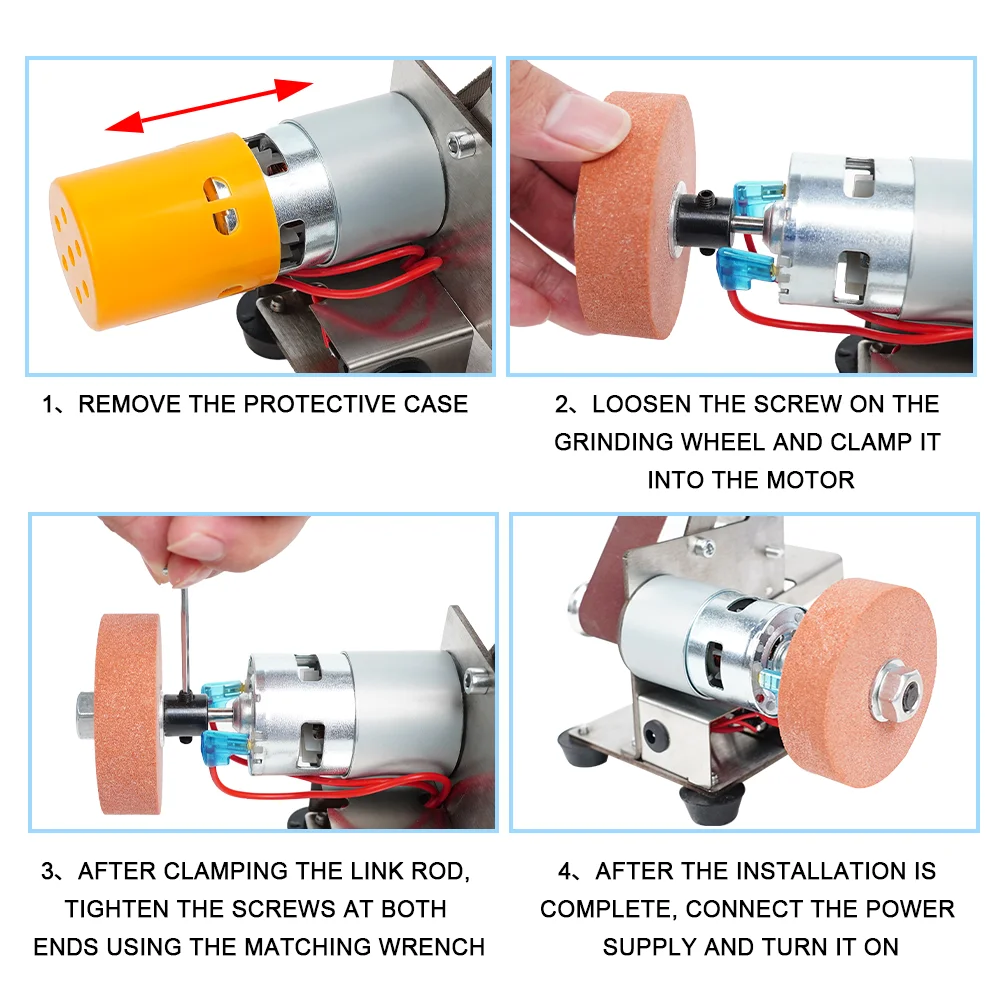 1、REMOVE THE PROTECTIVE CASE

2、LOOSEN THE SCREW ON THE GRINDING WHEEL AND CLAMP IT INTO THE MOTOR

3、AFTER CLAMPING THE LINK ROD, TIGHTEN THE SCREWS AT BOTH ENDS USING THE MATCHING WRENCH

4、AFTER THE INSTALLATION IS COMPLETE, CONNECT THE POWER SUPPLY AND TURN IT ON