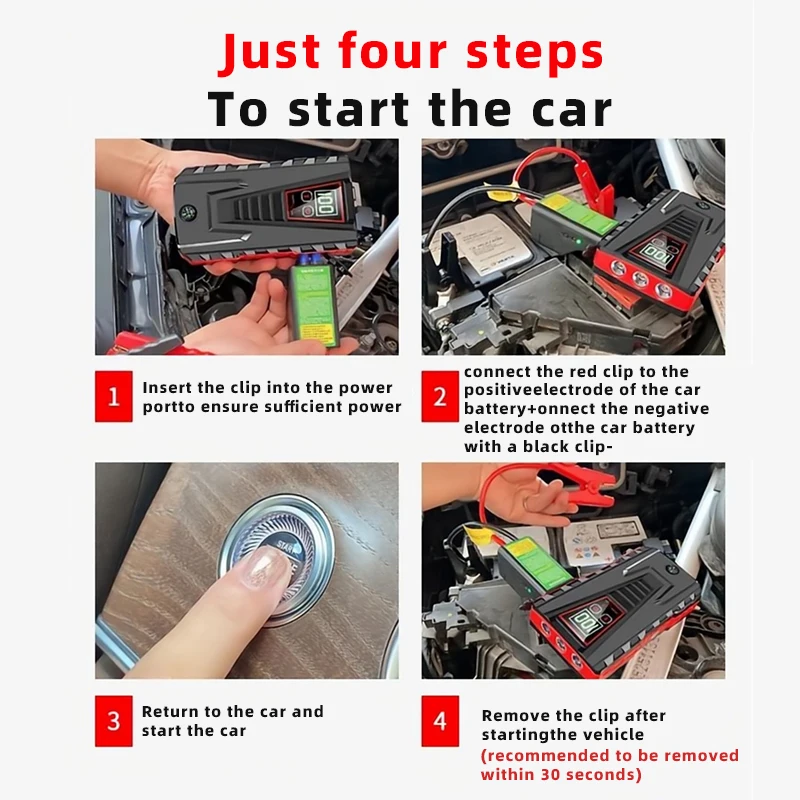 Just four steps
To start the car

100

100

1 Insert the clip into the power portto ensure sufficient power

2 connect the red clip to the positiveelectrode of the car battery+onnect the negative electrode otthe car battery with a black clip-

START

100

3 Return to the car and start the car

4 Remove the clip after startingthe vehicle
(recommended to be removed within 30 seconds)