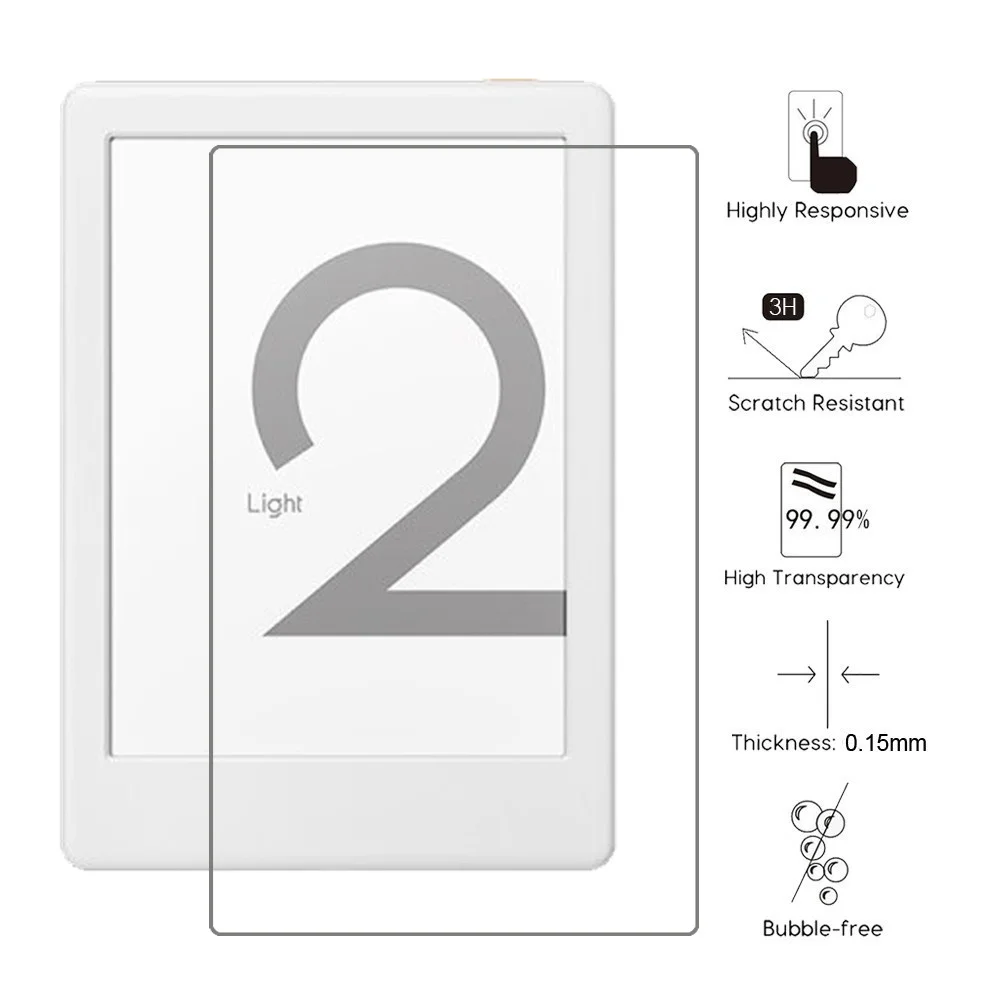 2

Light

Highly Responsive

3H

Scratch Resistant

99. 99%

High Transparency

Thickness: 0.15mm

Bubble-free