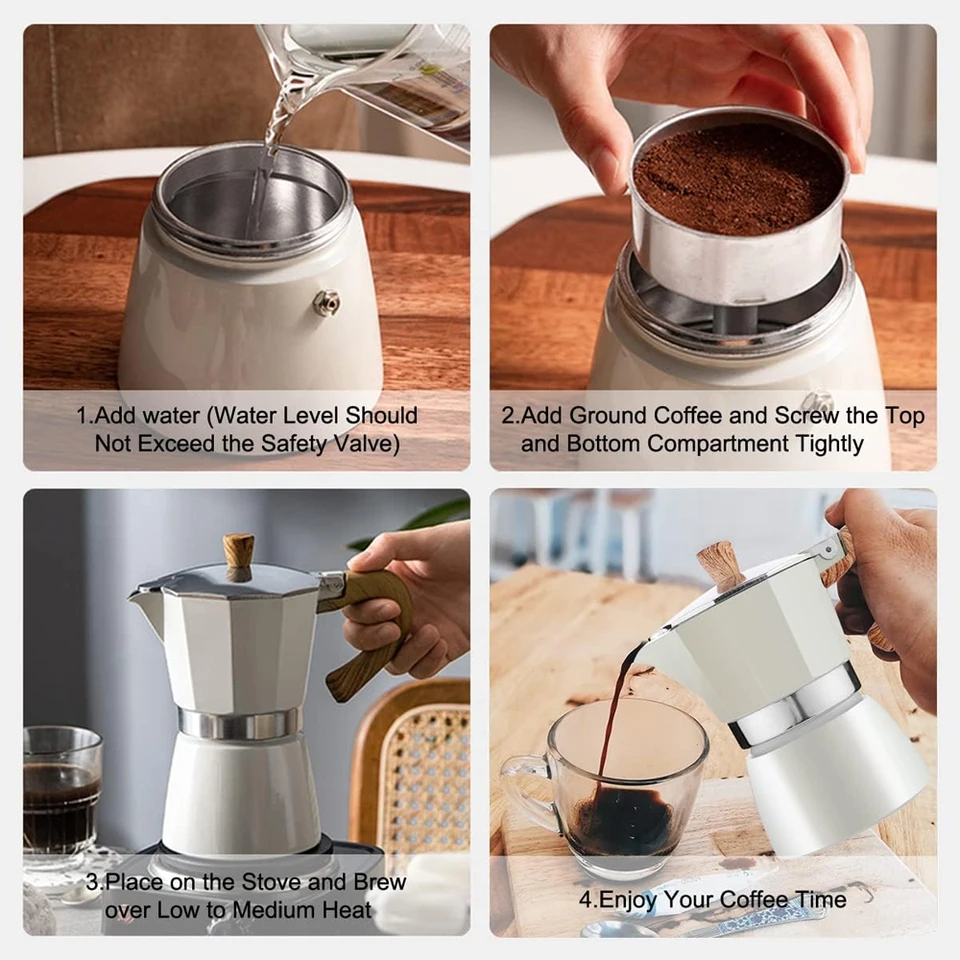 1.Add water (Water Level Should Not Exceed the Safety Valve)

2.Add Ground Coffee and Screw the Top and Bottom Compartment Tightly

3.Place on the Stove and Brew over Low to Medium Heat

4.Enjoy Your Coffee Time