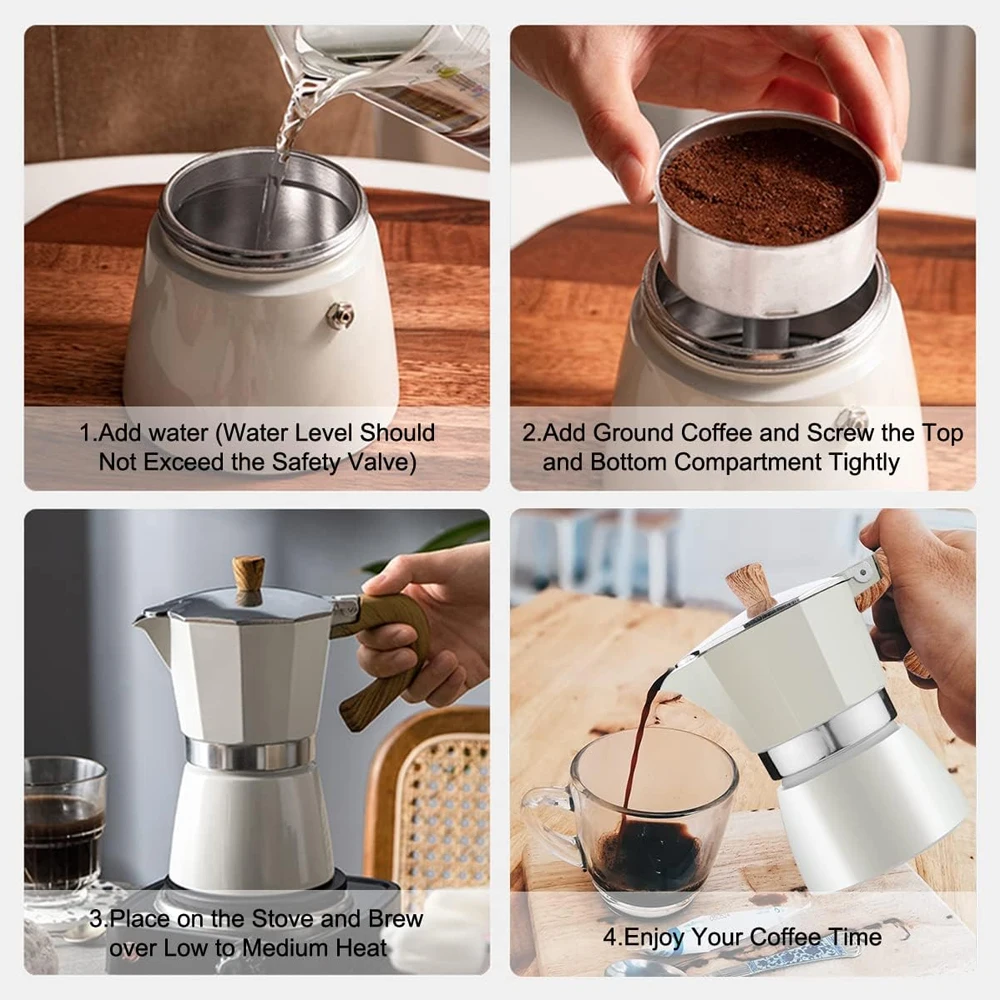 1.Add water (Water Level Should Not Exceed the Safety Valve)

2.Add Ground Coffee and Screw the Top and Bottom Compartment Tightly

3.Place on the Stove and Brew over Low to Medium Heat

4.Enjoy Your Coffee Time