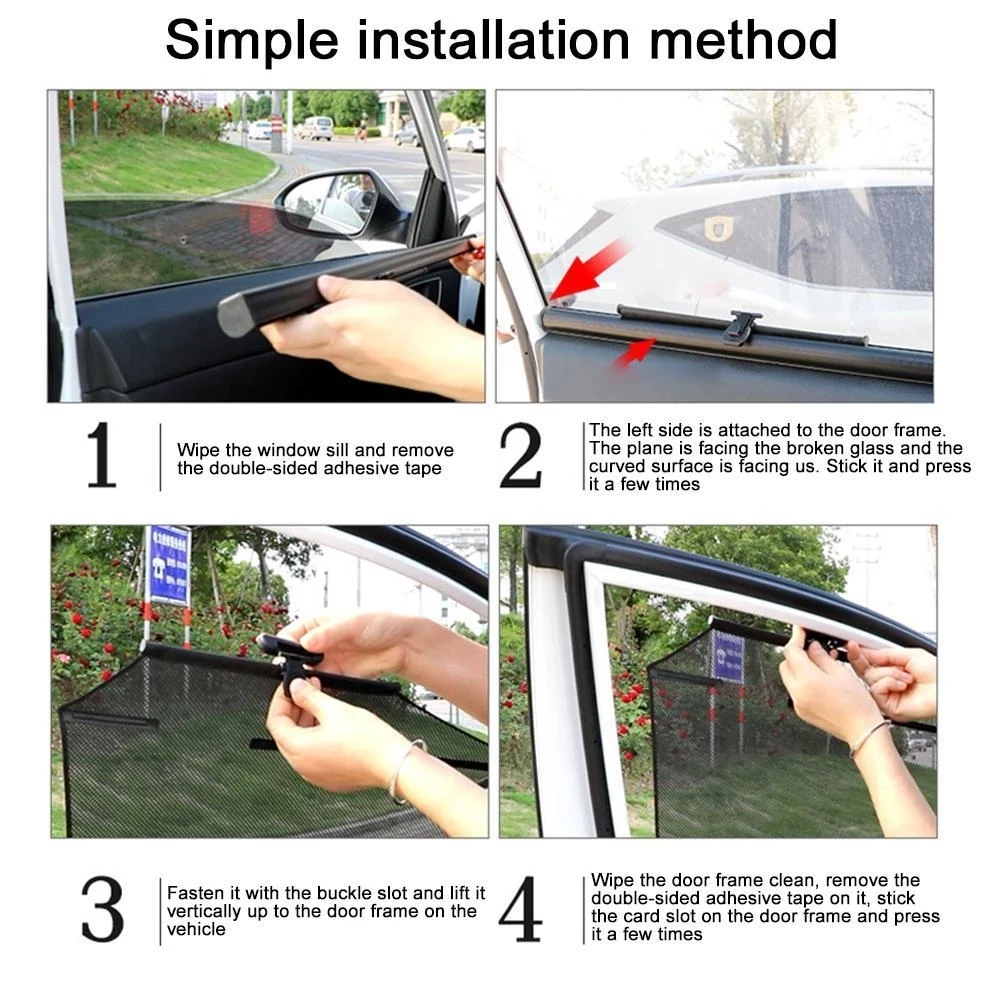 Simple installation method

1

Wipe the window sill and remove the double-sided adhesive tape

2

The left side is attached to the door frame. The plane is facing the broken glass and the curved surface is facing us. Stick it and press it a few times

3

Fasten it with the buckle slot and lift it vertically up to the door frame on the vehicle

4

Wipe the door frame clean, remove the double-sided adhesive tape on it, stick the card slot on the door frame and press it a few times