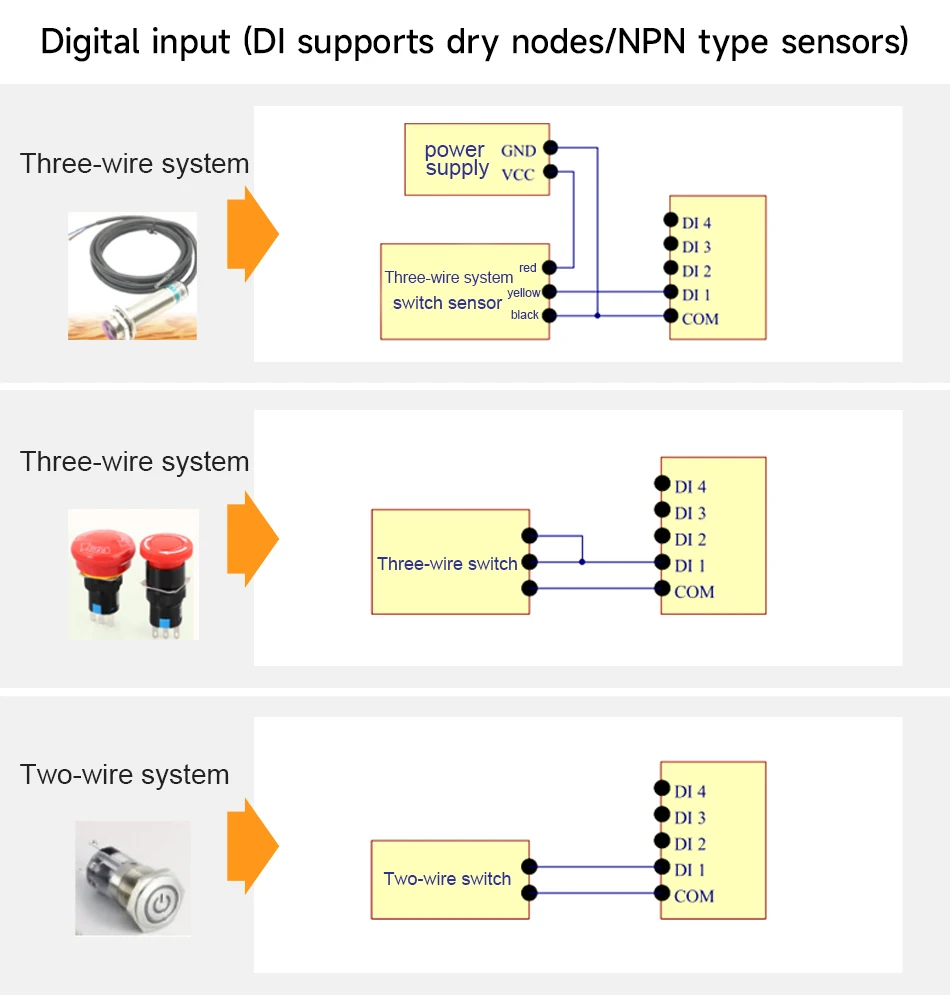 Digital input (DI supports dry nodes/NPN type sensors)

Three-wire system

power supply GND VCC

Three-wire system switch sensor red yellow black

DI 4
DI 3
DI 2
DI 1
COM

Three-wire system

Three-wire switch

DI 4
DI 3
DI 2
DI 1
COM

Two-wire system

Two-wire switch

DI 4
DI 3
DI 2
DI 1
COM