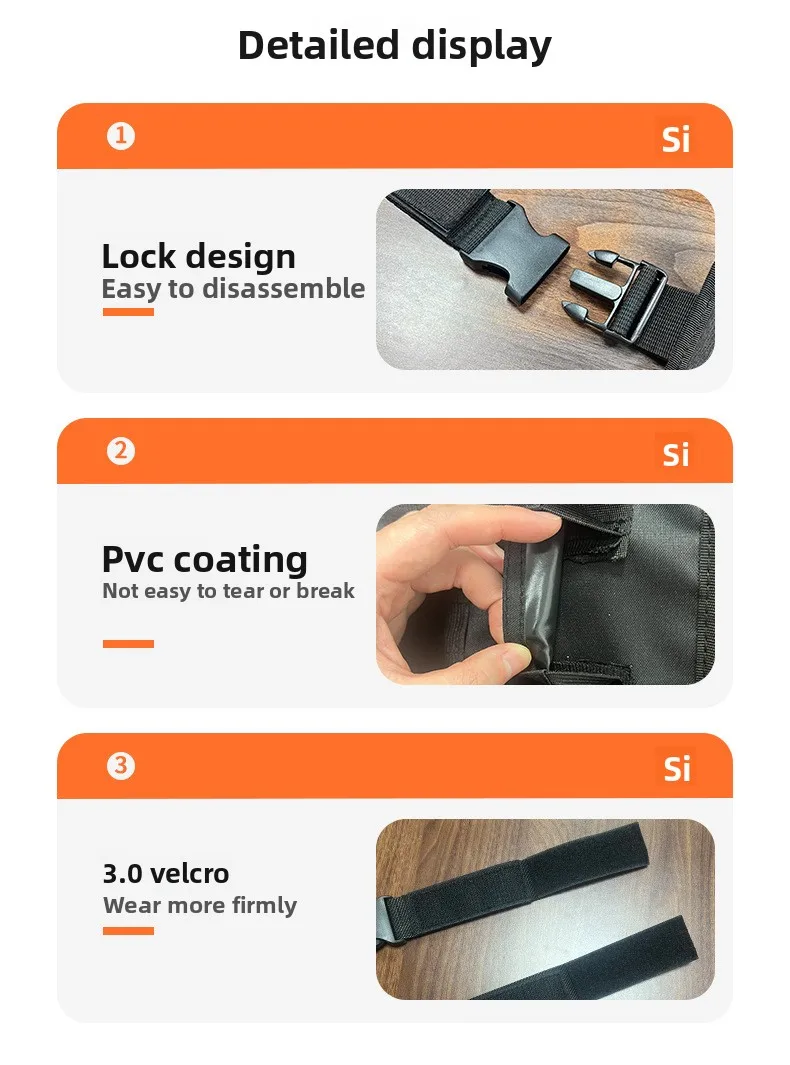 Detailed display

1

Si

Lock design
Easy to disassemble

2

Si

Pvc coating
Not easy to tear or break

3

Si

3.0 velcro
Wear more firmly