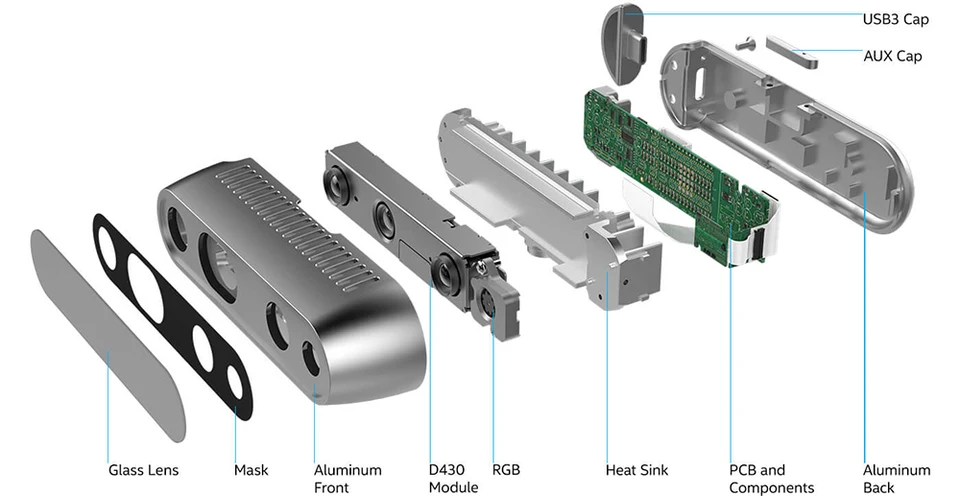 USB3 Cap

AUX Cap

Glass Lens

Mask

Aluminum Front

D430 Module

RGB

Heat Sink

PCB and Components

Aluminum Back