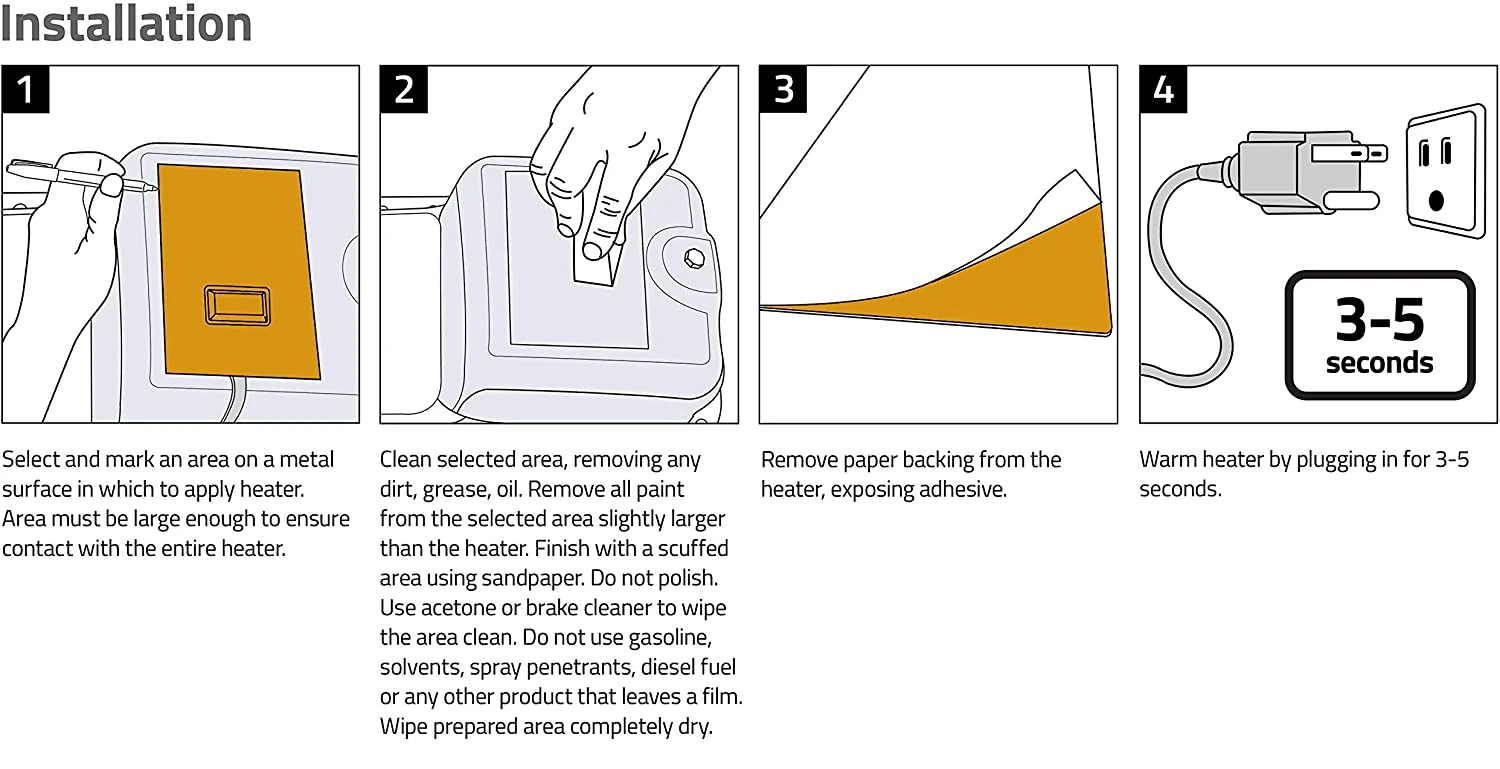 Installation

1

Select and mark an area on a metal surface in which to apply heater. Area must be large enough to ensure contact with the entire heater.

2

Clean selected area, removing any dirt, grease, oil. Remove all paint from the selected area slightly larger than the heater. Finish with a scuffed area using sandpaper. Do not polish. Use acetone or brake cleaner to wipe the area clean. Do not use gasoline, solvents, spray penetrants, diesel fuel or any other product that leaves a film. Wipe prepared area completely dry.

3

Remove paper backing from the heater, exposing adhesive.

4

3-5 seconds

Warm heater by plugging in for 3-5 seconds.