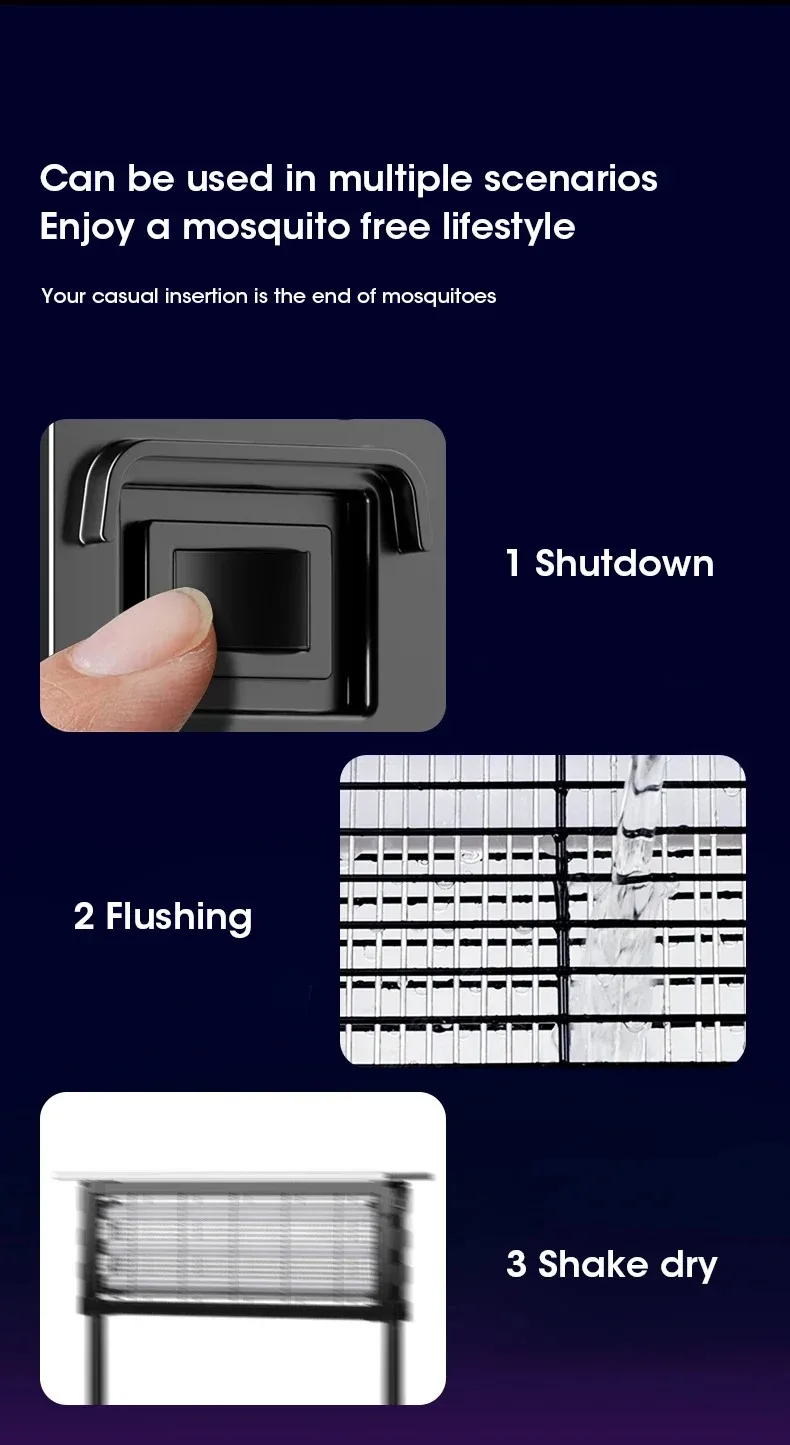 Can be used in multiple scenarios
Enjoy a mosquito free lifestyle

Your casual insertion is the end of mosquitoes

1 Shutdown

2 Flushing

3 Shake dry