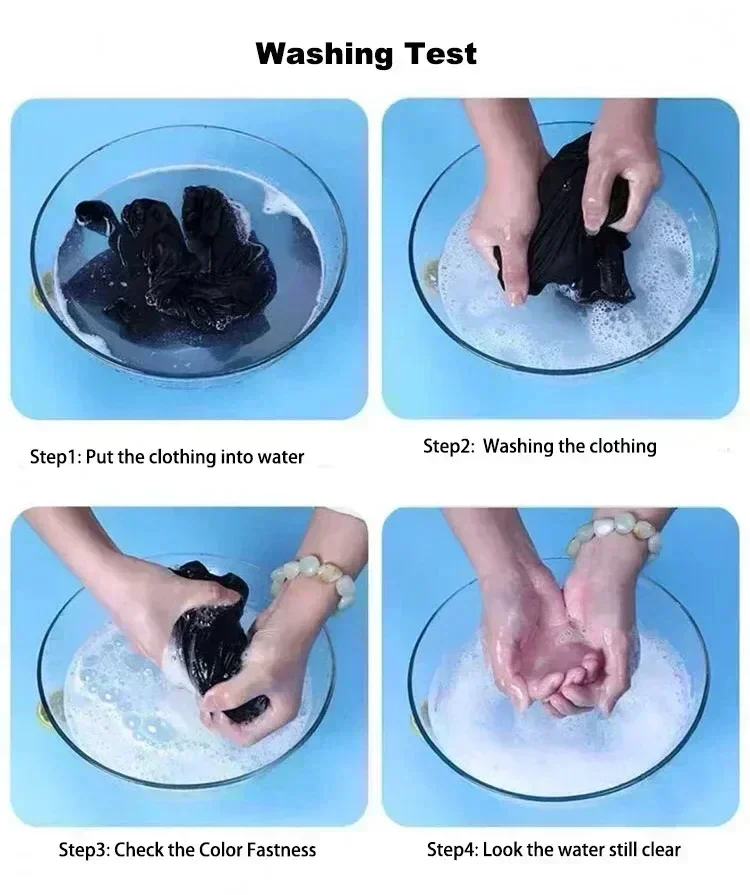 Washing Test

Step1: Put the clothing into water

Step2: Washing the clothing

Step3: Check the Color Fastness

Step4: Look the water still clear