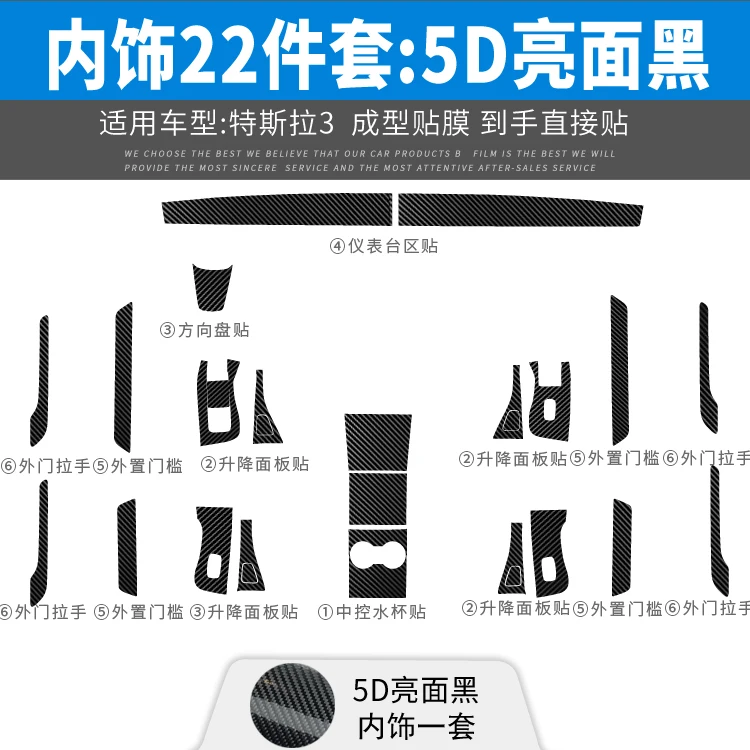 内饰22件套:5D亮面黑

适用车型:特斯拉3 成型贴膜 到手直接贴

WE CHOOSE THE BEST WE BELIEVE THAT OUR CAR PRODUCTS B FILM IS THE BEST WE WILL PROVIDE THE MOST SINCERE SERVICE AND THE MOST ATTENTIVE AFTER-SALES SERVICE

④仪表台区贴

③方向盘贴

⑥外门拉手 ⑤外置门槛 ②升降面板贴

②升降面板贴 ⑤外置门槛 ⑥外门拉手

⑥外门拉手 ⑤外置门槛 ③升降面板贴 ①中控水杯贴 ②升降面板贴 ⑤外置门槛 ⑥外门拉手

5D亮面黑
内饰一套