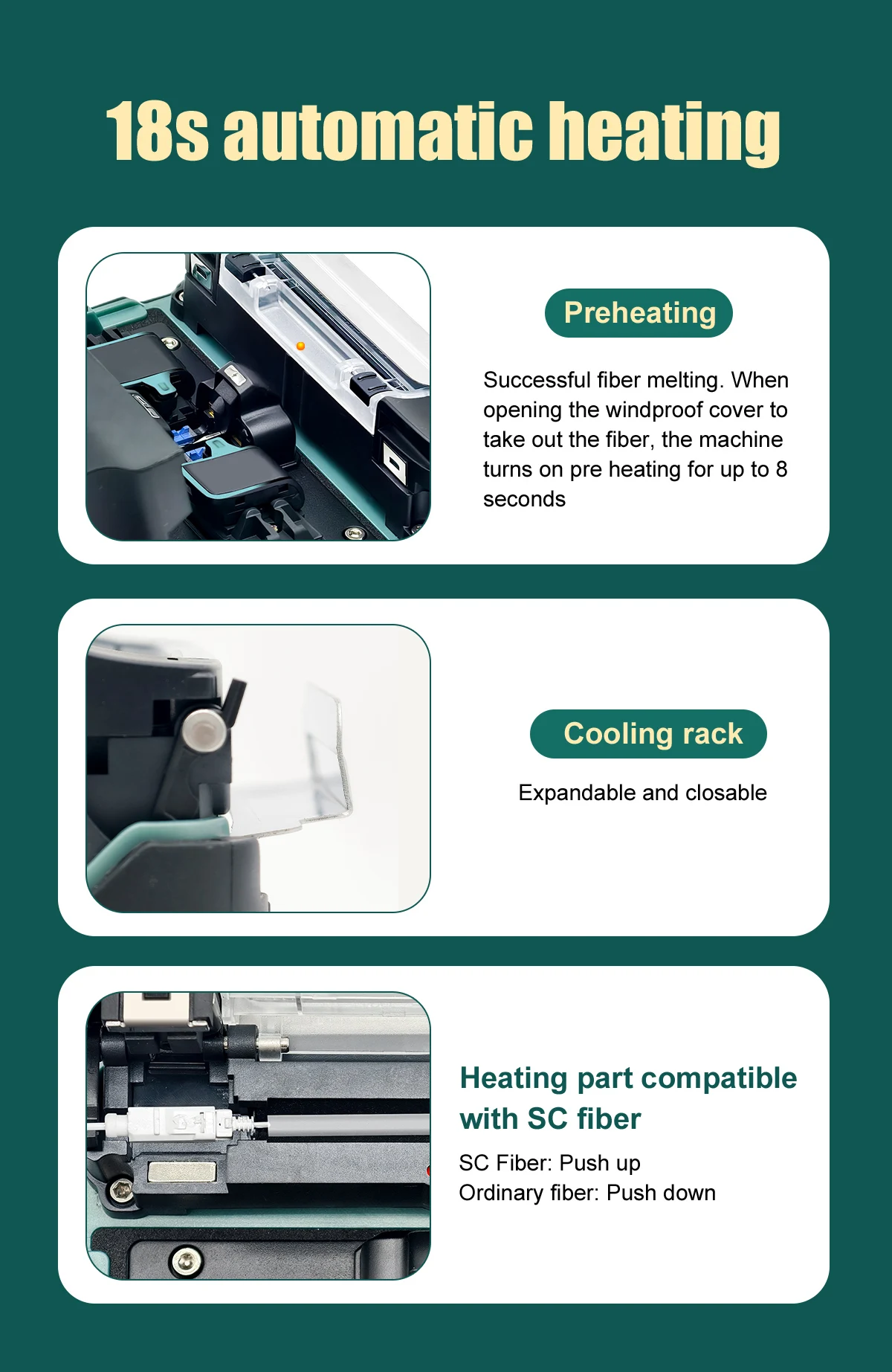 18s automatic heating

Preheating

Successful fiber melting. When opening the windproof cover to take out the fiber, the machine turns on pre heating for up to 8 seconds

Cooling rack

Expandable and closable

Heating part compatible with SC fiber

SC Fiber: Push up
Ordinary fiber: Push down