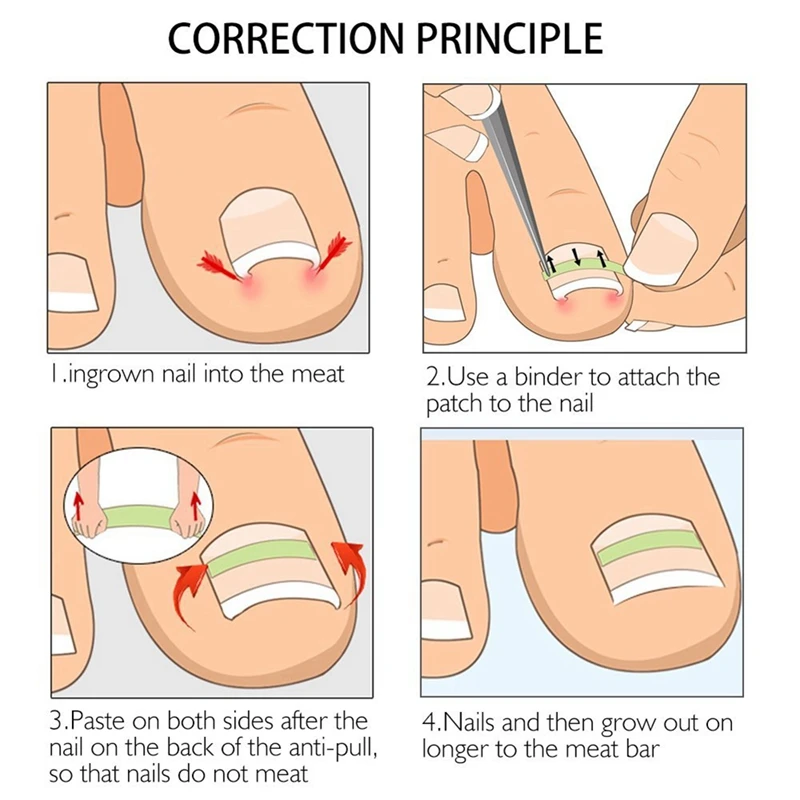 CORRECTION PRINCIPLE

1.ingrown nail into the meat

2.Use a binder to attach the patch to the nail

3.Paste on both sides after the nail on the back of the anti-pull, so that nails do not meat

4.Nails and then grow out on longer to the meat bar