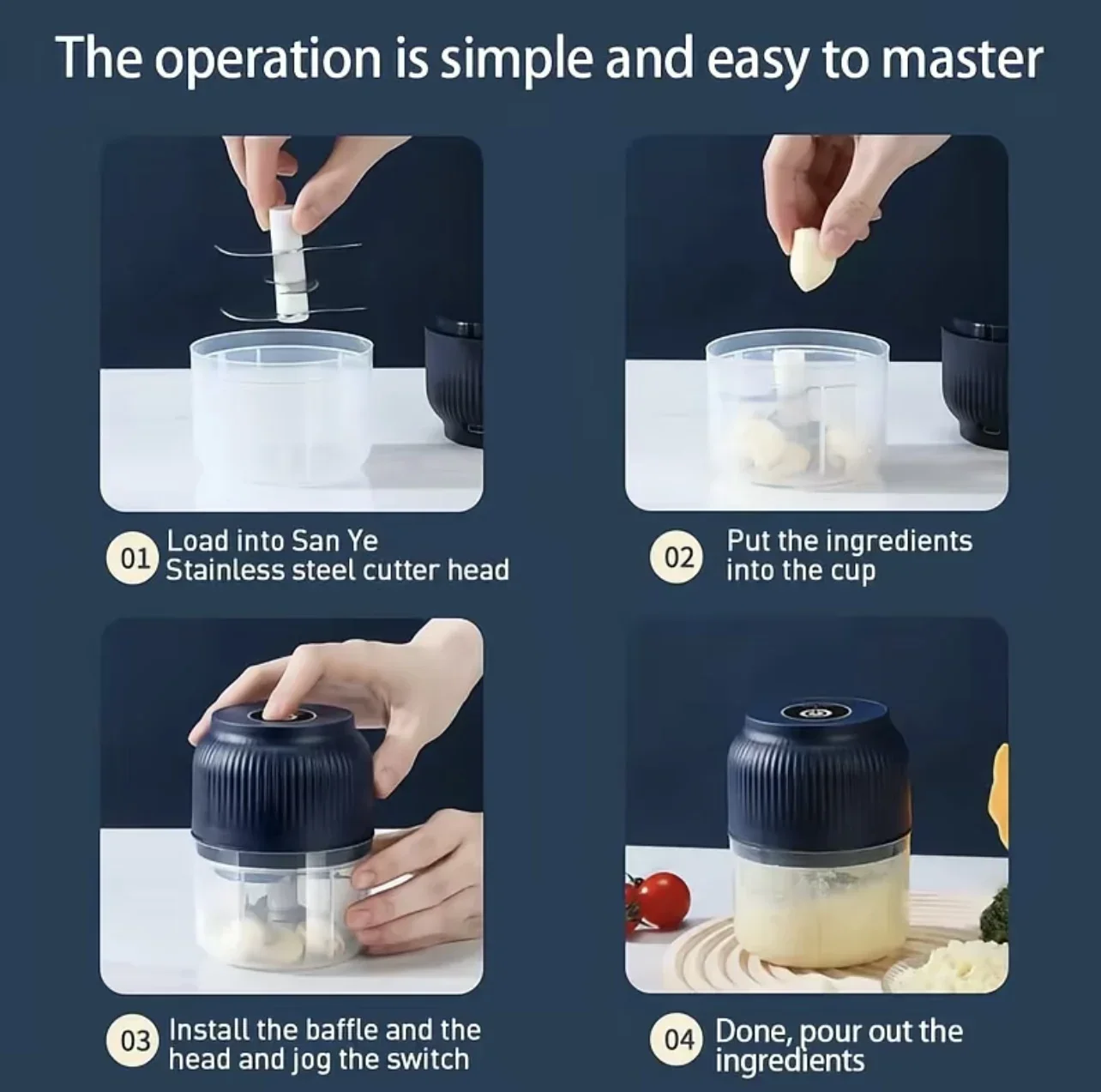 The operation is simple and easy to master

01 Load into San Ye Stainless steel cutter head

02 Put the ingredients into the cup

03 Install the baffle and the head and jog the switch

04 Done, pour out the ingredients