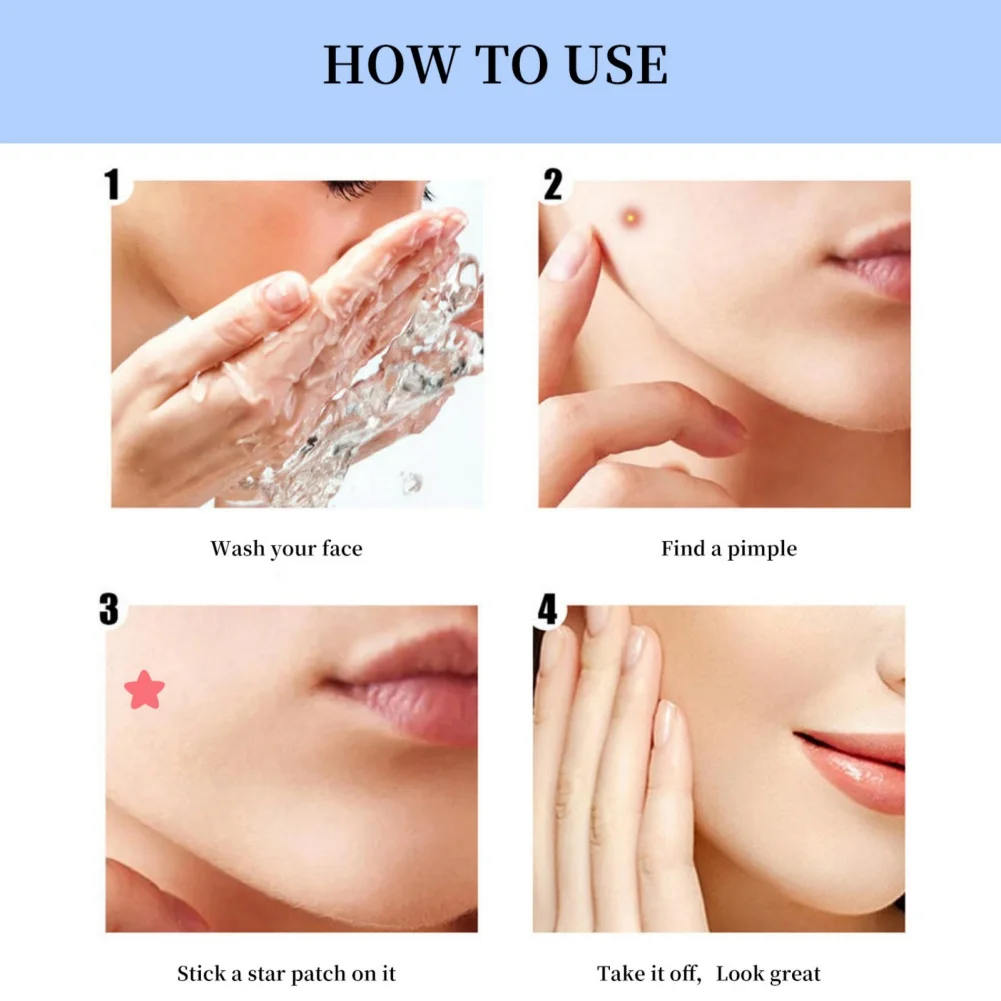 HOW TO USE

1

Wash your face

2

Find a pimple

3

Stick a star patch on it

4

Take it off, Look great