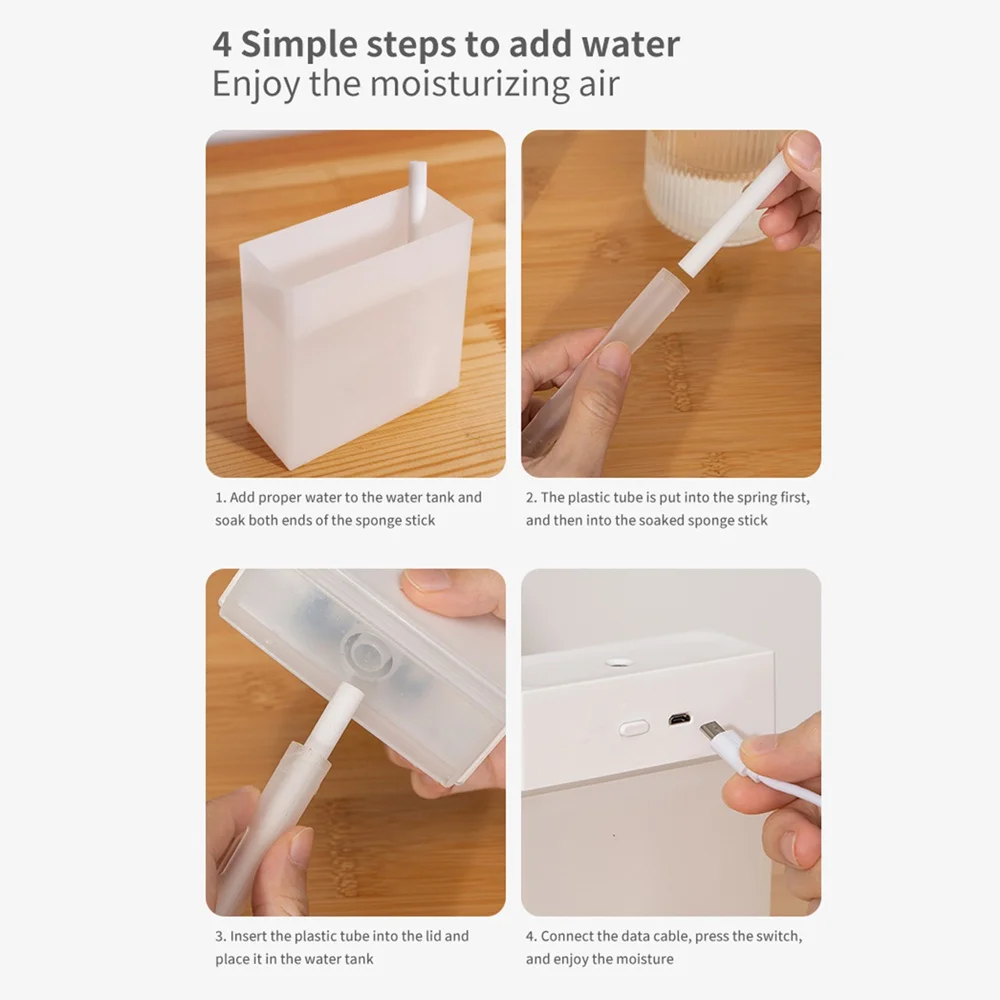 4 Simple steps to add water
Enjoy the moisturizing air

1. Add proper water to the water tank and soak both ends of the sponge stick

2. The plastic tube is put into the spring first, and then into the soaked sponge stick

3. Insert the plastic tube into the lid and place it in the water tank

4. Connect the data cable, press the switch, and enjoy the moisture