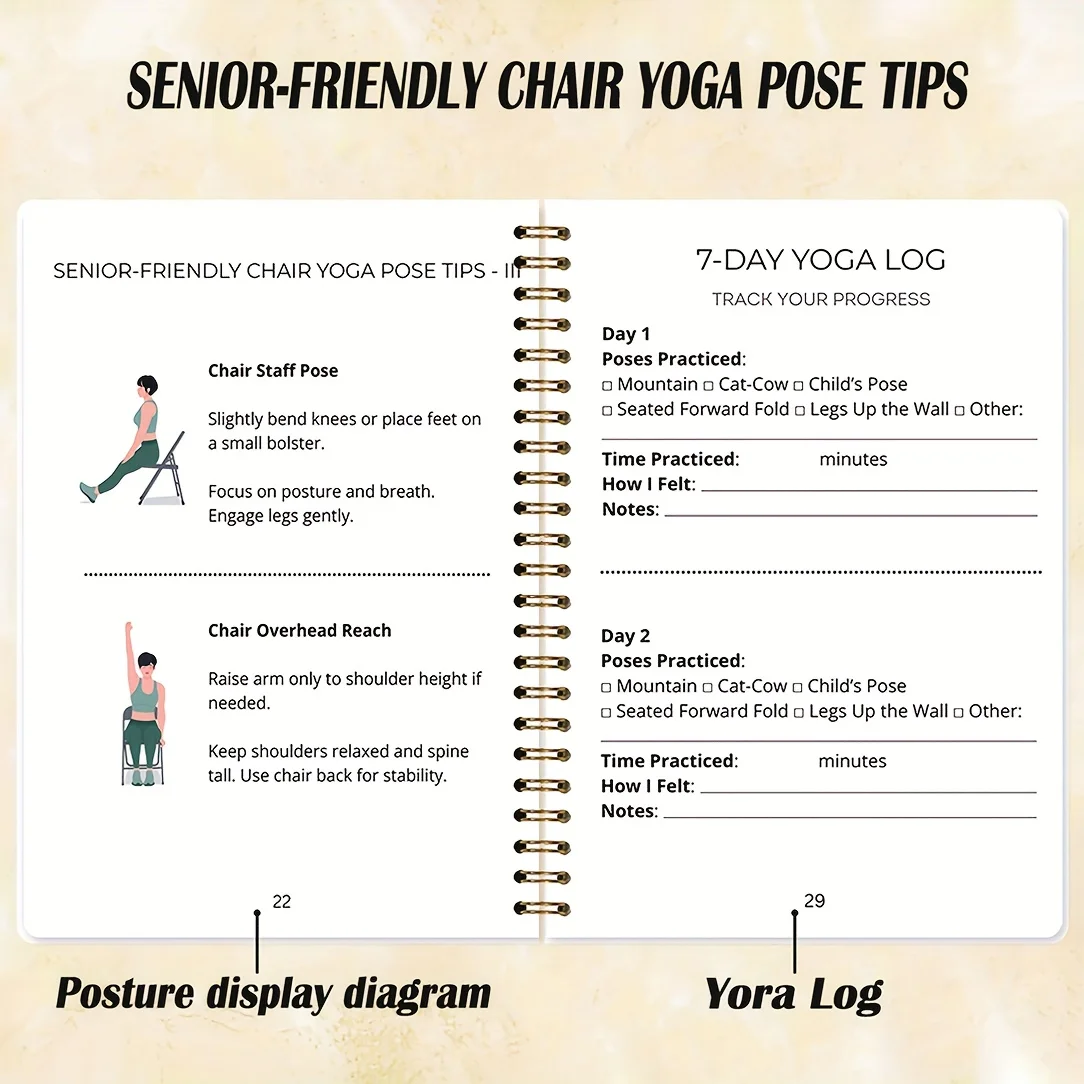 SENIOR-FRIENDLY CHAIR YOGA POSE TIPS

SENIOR-FRIENDLY CHAIR YOGA POSE TIPS - III

Chair Staff Pose

Slightly bend knees or place feet on a small bolster.

Focus on posture and breath. Engage legs gently.

Chair Overhead Reach

Raise arm only to shoulder height if needed.

Keep shoulders relaxed and spine tall. Use chair back for stability.

22

7-DAY YOGA LOG

TRACK YOUR PROGRESS

Day 1
Poses Practiced:
□ Mountain □ Cat-Cow □ Child's Pose
□ Seated Forward Fold □ Legs Up the Wall □ Other:

Time Practiced: minutes
How I Felt:
Notes:

Day 2
Poses Practiced:
□ Mountain □ Cat-Cow □ Child's Pose
□ Seated Forward Fold □ Legs Up the Wall □ Other:

Time Practiced: minutes
How I Felt:
Notes:

29

Posture display diagram

Yora Log