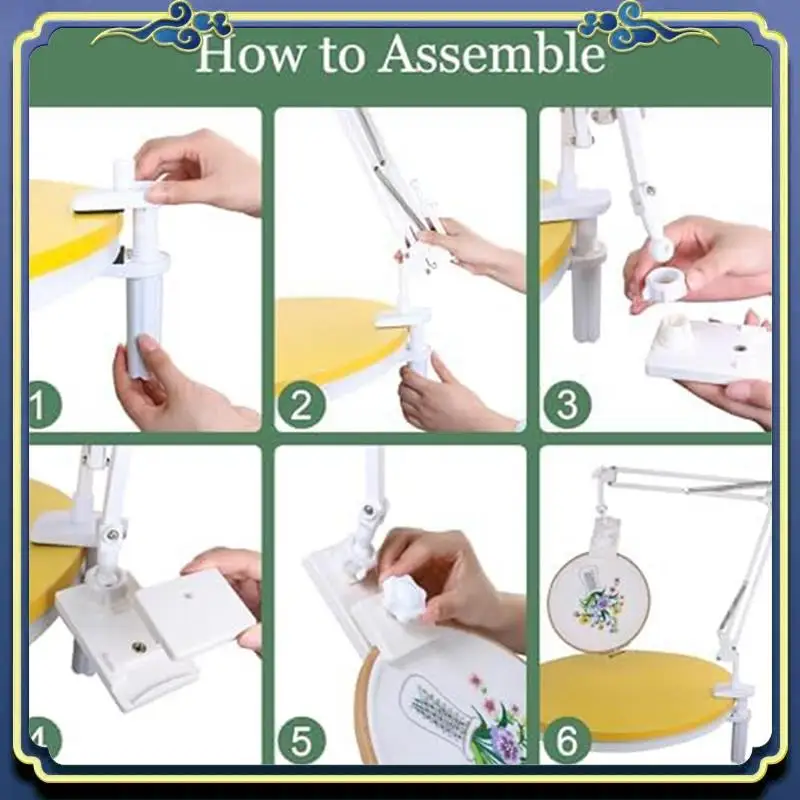 How to Assemble

1

2

3

4

5

6