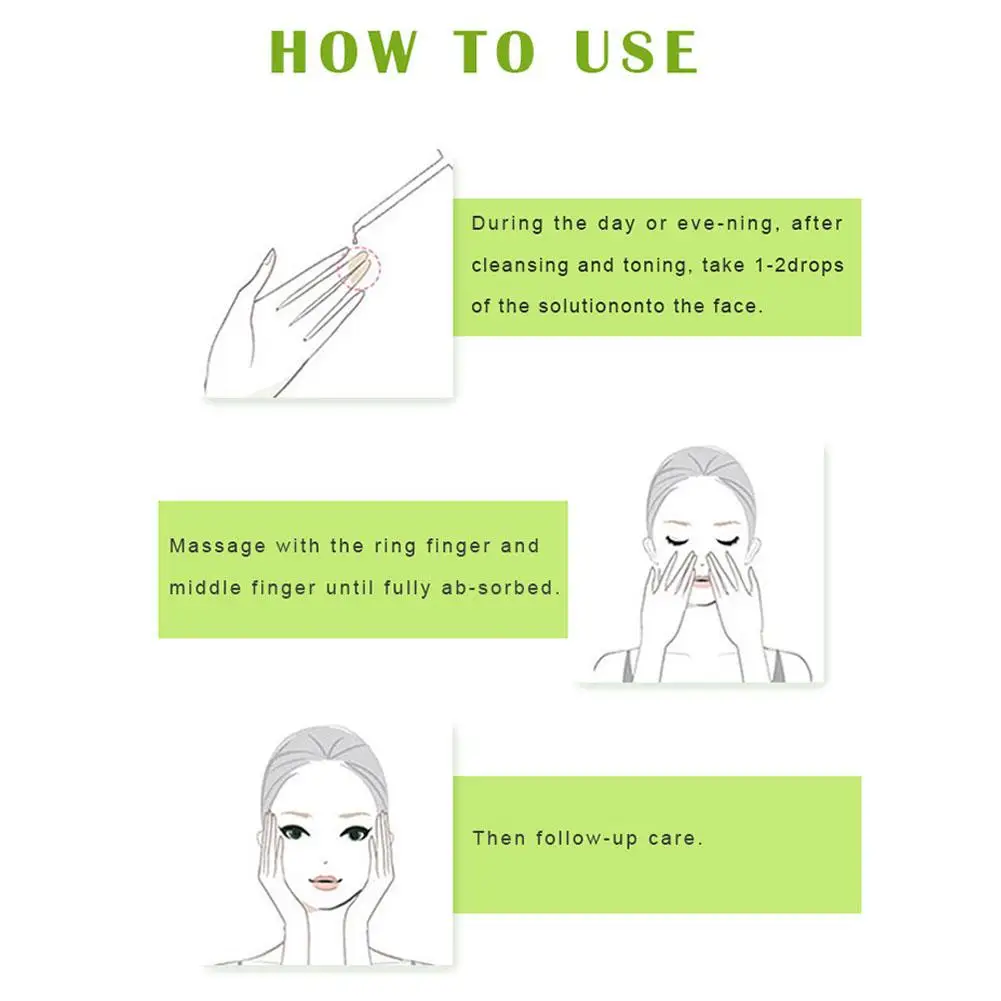 HOW TO USE

During the day or eve-ning, after cleansing and toning, take 1-2drops of the solutiononto the face.

Massage with the ring finger and middle finger until fully ab-sorbed.

Then follow-up care.