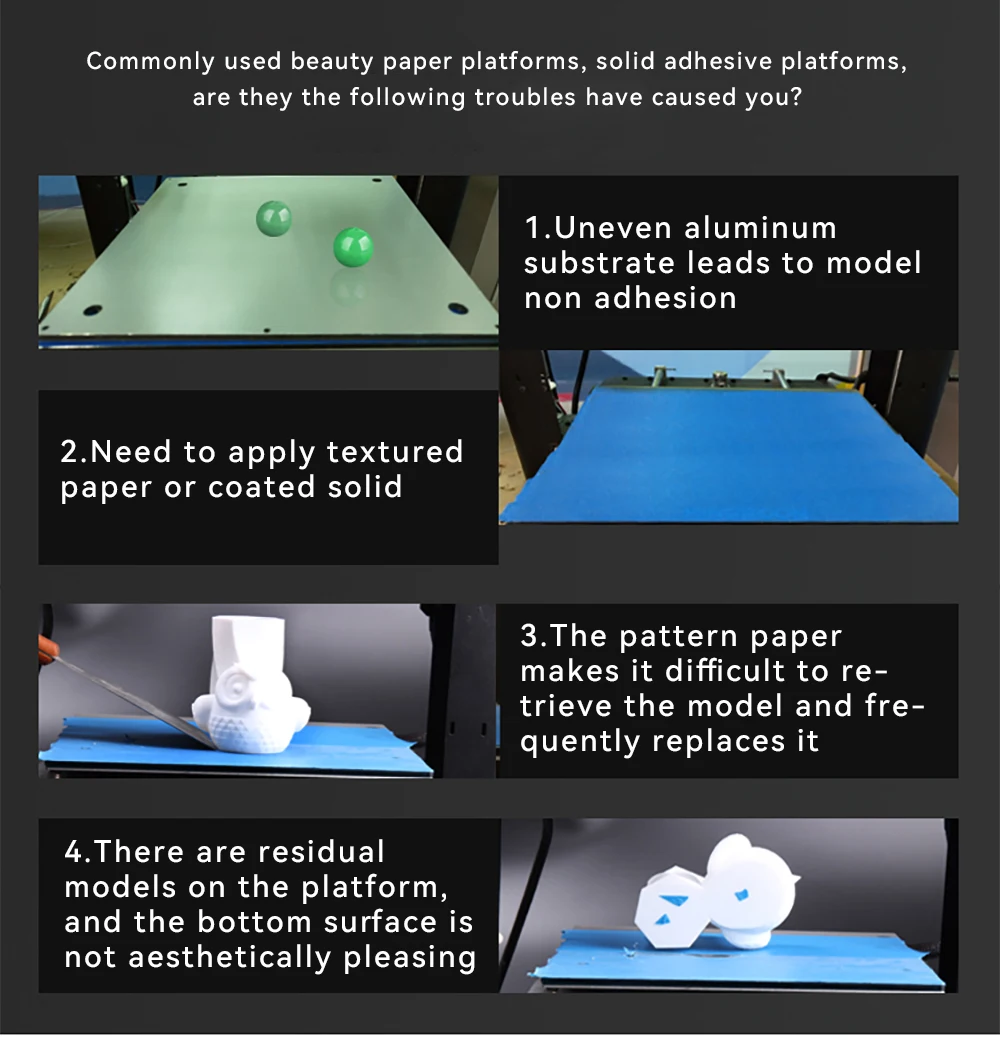 Commonly used beauty paper platforms, solid adhesive platforms, are they the following troubles have caused you?

1.Uneven aluminum substrate leads to model non adhesion

2.Need to apply textured paper or coated solid

3.The pattern paper makes it difficult to retrieve the model and frequently replaces it

4.There are residual models on the platform, and the bottom surface is not aesthetically pleasing