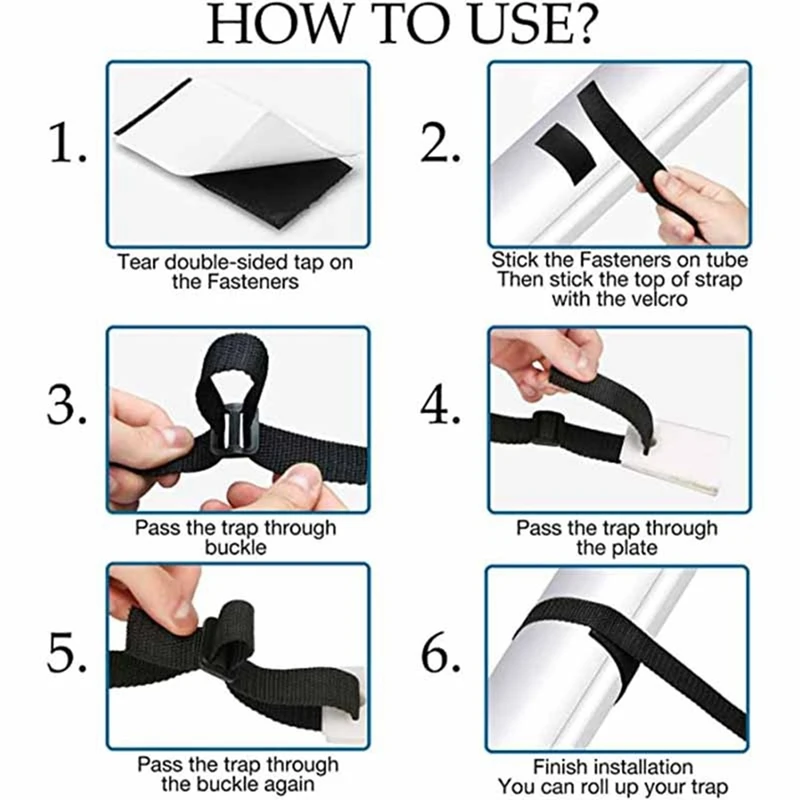 HOW TO USE?

1.

Tear double-sided tap on the Fasteners

2.

Stick the Fasteners on tube
Then stick the top of strap with the velcro

3.

Pass the trap through buckle

4.

Pass the trap through the plate

5.

Pass the trap through the buckle again

6.

Finish installation
You can roll up your trap