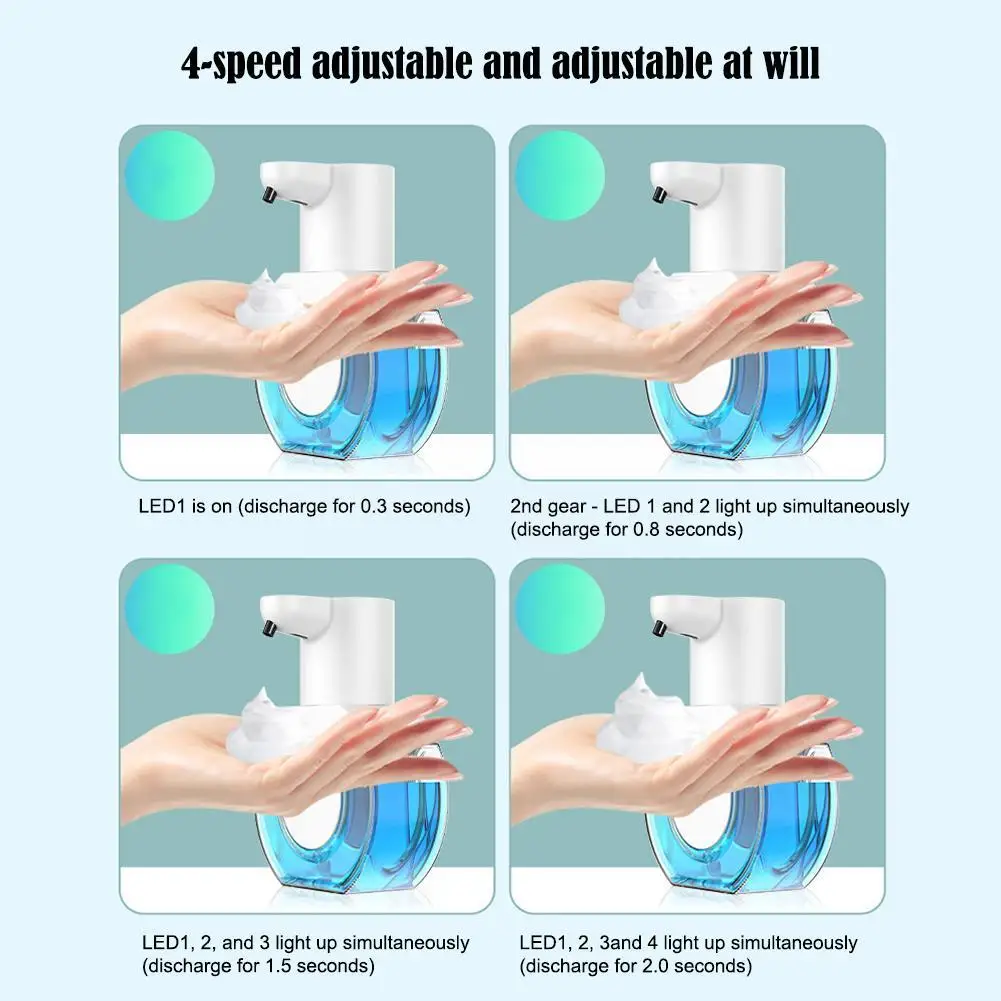 4-speed adjustable and adjustable at will

LED1 is on (discharge for 0.3 seconds)

2nd gear - LED 1 and 2 light up simultaneously (discharge for 0.8 seconds)

LED1, 2, and 3 light up simultaneously (discharge for 1.5 seconds)

LED1, 2, 3and 4 light up simultaneously (discharge for 2.0 seconds)