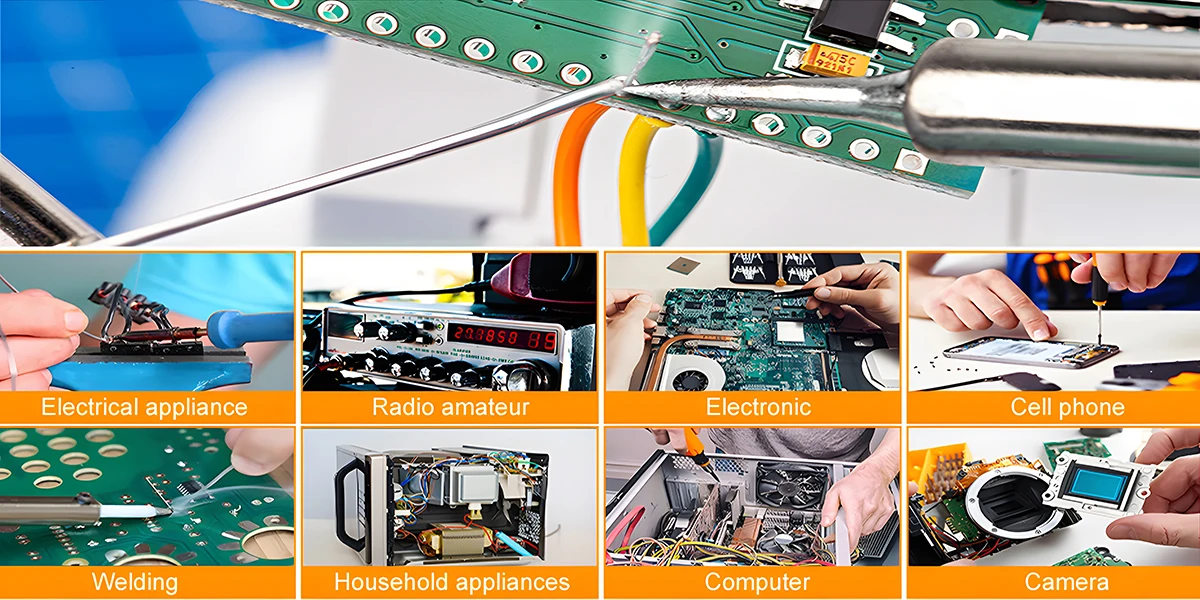 Electrical appliance

Radio amateur

Electronic

Cell phone

Welding

Household appliances

Computer

Camera