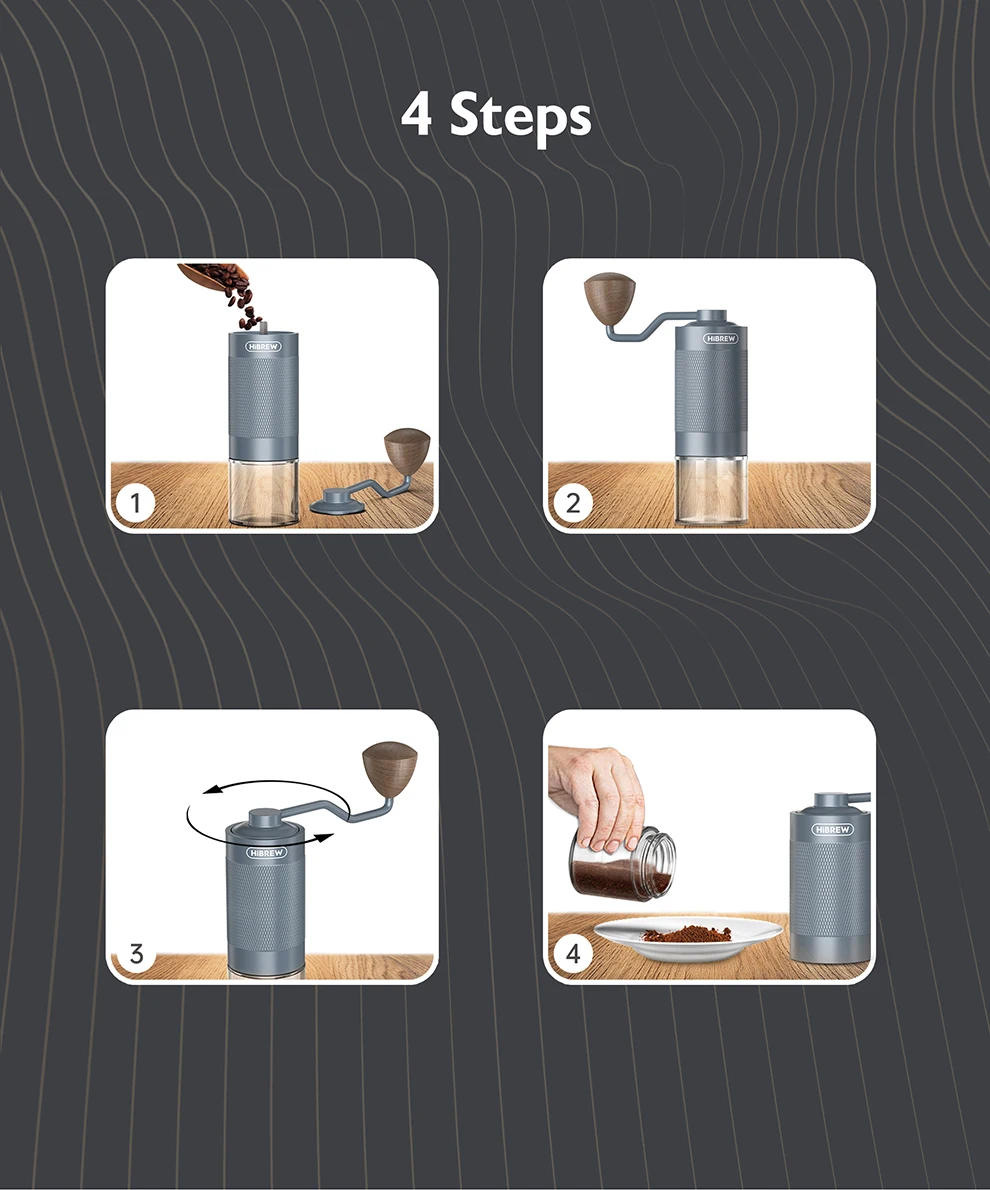 4 Steps

HiBREW

1

HiBREW

2

HiBREW

3

HiBREW

4