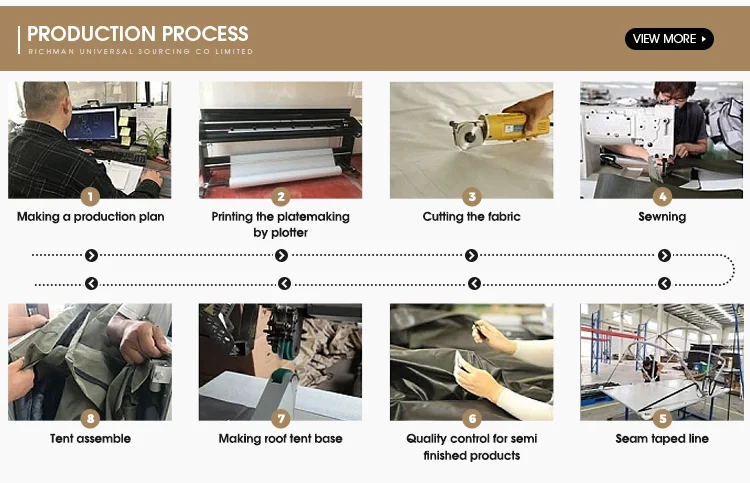 PRODUCTION PROCESS
RICHMAN UNIVERSAL SOURCING CO LIMITED

VIEW MORE

1
Making a production plan

2
Printing the platemaking by plotter

3
Cutting the fabric

4
Sewning

8
Tent assemble

7
Making roof tent base

6
Quality control for semi finished products

5
Seam taped line