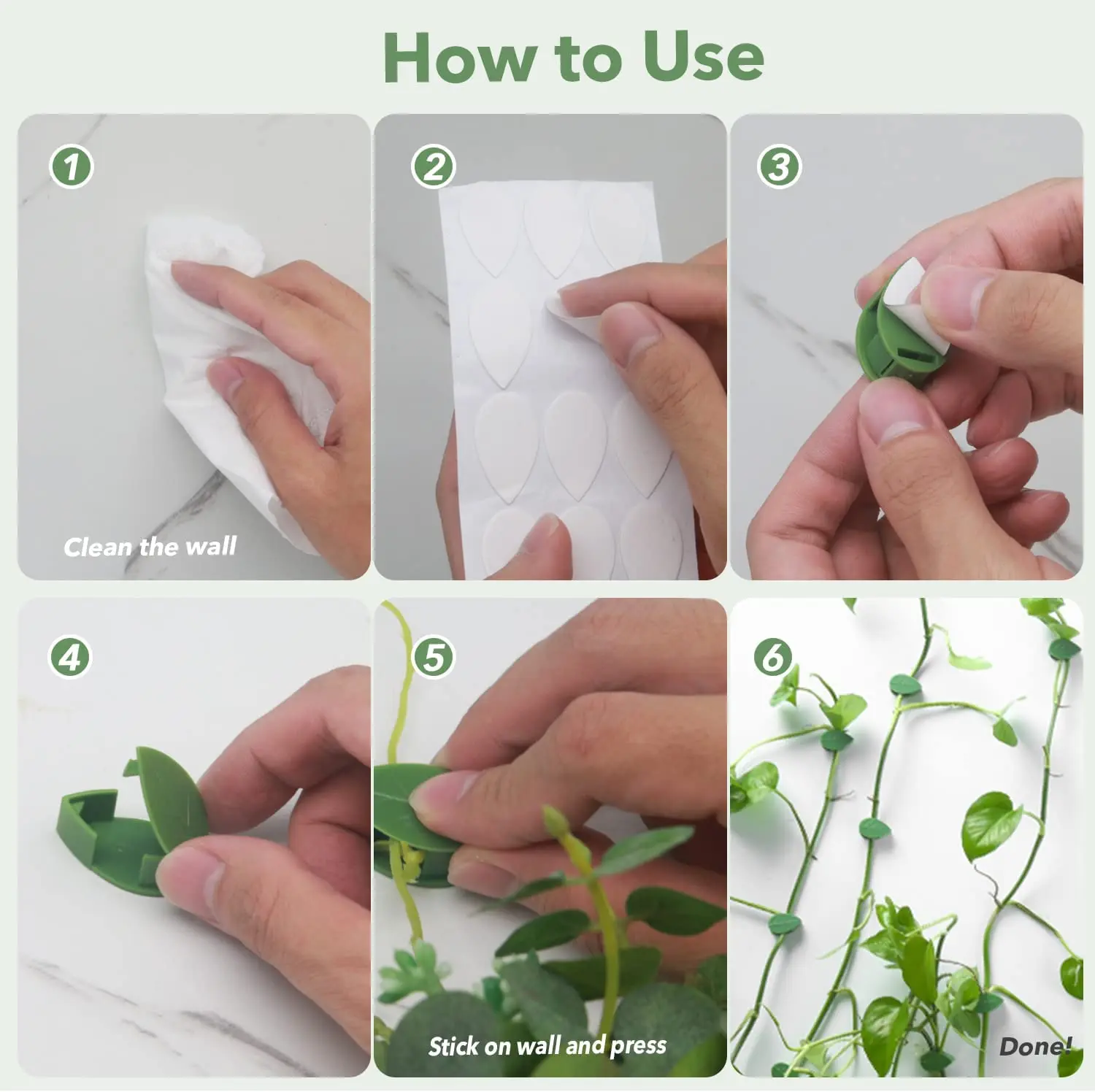 How to Use

1

Clean the wall

2

3

4

5

Stick on wall and press

6

Done!