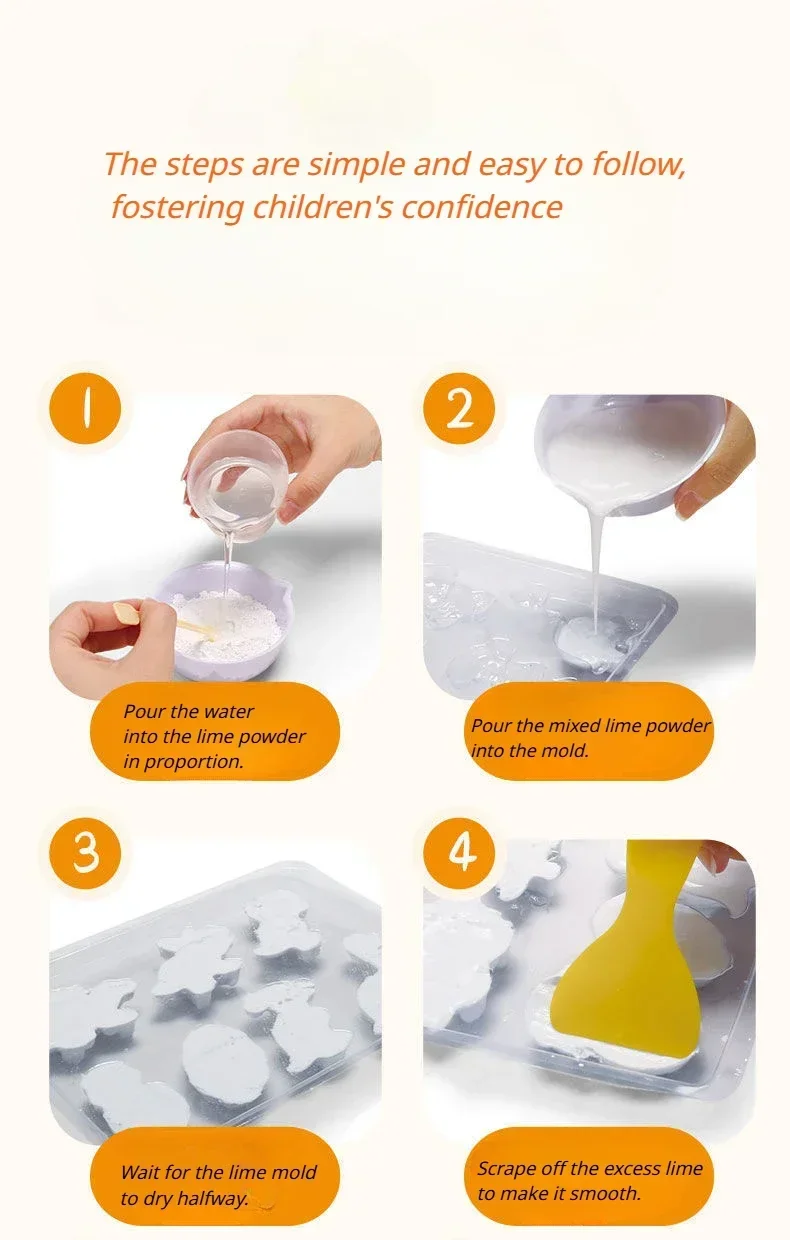 The steps are simple and easy to follow, fostering children's confidence

1

Pour the water into the lime powder in proportion.

2

Pour the mixed lime powder into the mold.

3

Wait for the lime mold to dry halfway.

4

Scrape off the excess lime to make it smooth.