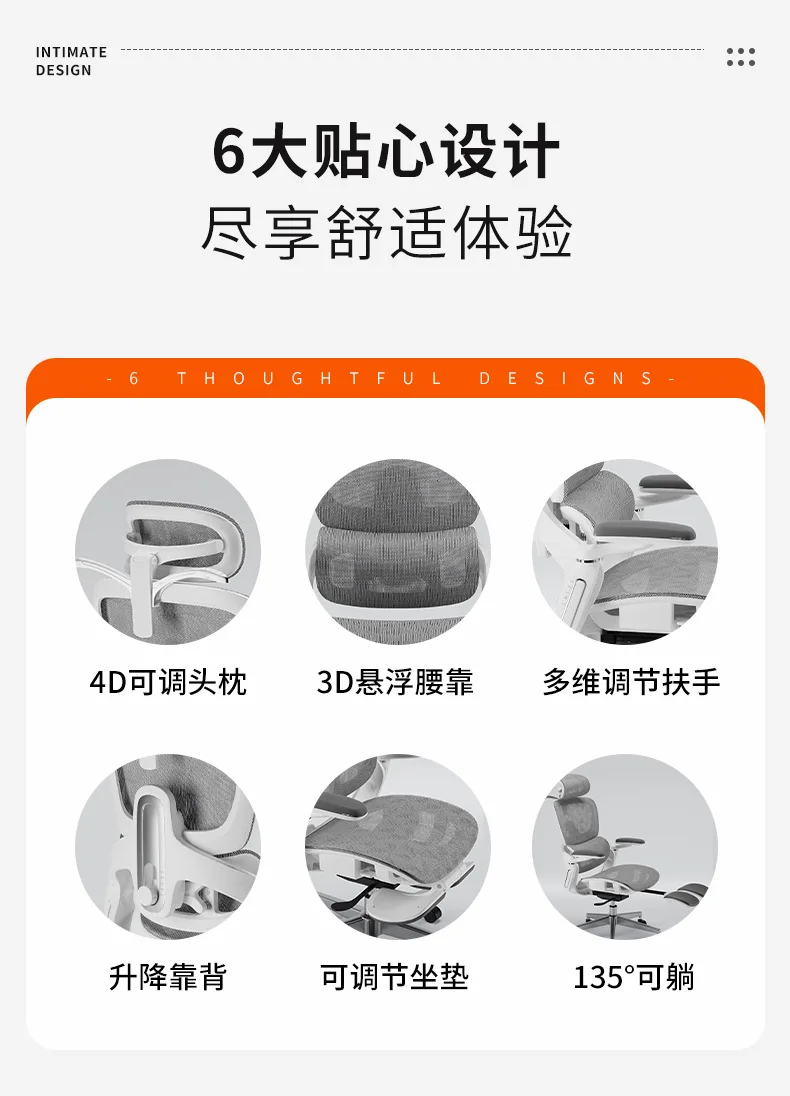 INTIMATE DESIGN

6大贴心设计
尽享舒适体验

- 6 THOUGHTFUL DESIGNS -

4D可调头枕

3D悬浮腰靠

多维调节扶手

升降靠背

可调节坐垫

135°可躺