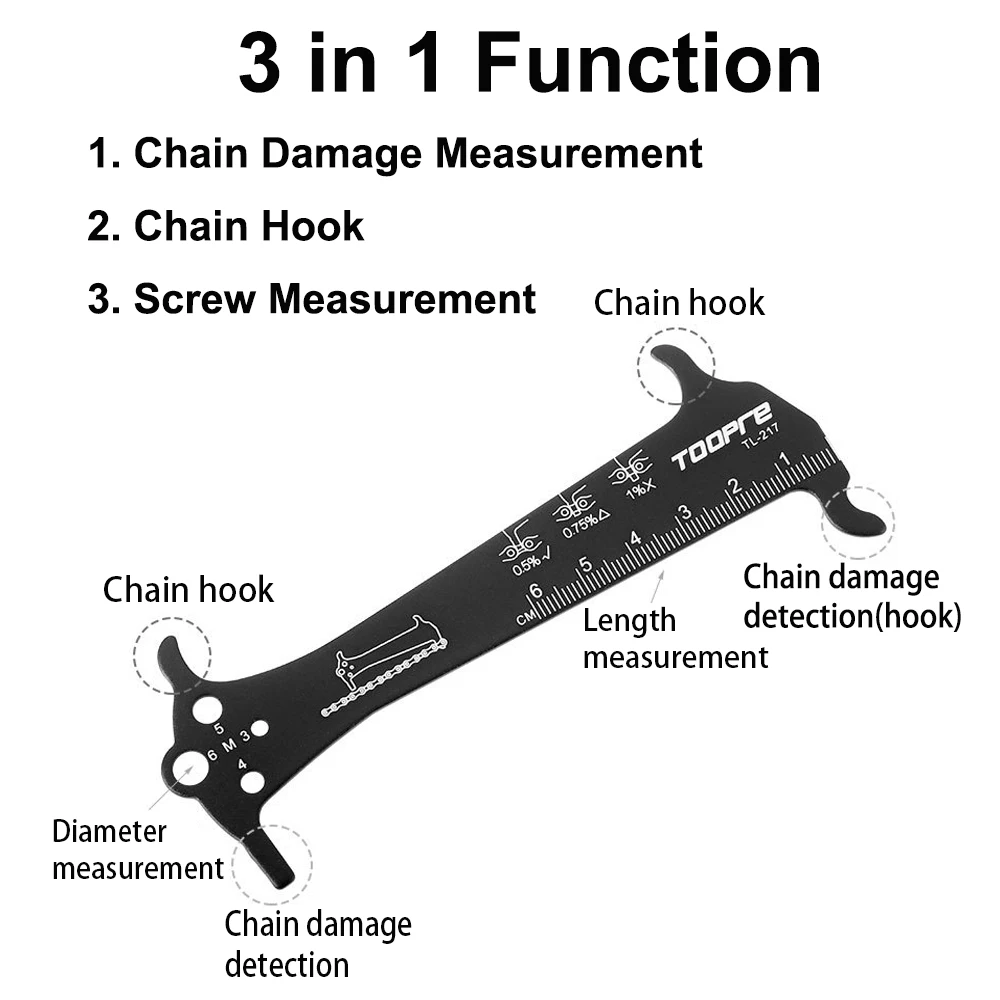 3 in 1 Function

1. Chain Damage Measurement

2. Chain Hook

3. Screw Measurement

Chain hook

TOOPRE
TL-217

1%X
0.75%△
0.5%√

1 2 3 4 5 6
CM

Chain damage detection(hook)

Length measurement

Chain hook

5
6 M 3
4

Diameter measurement

Chain damage detection