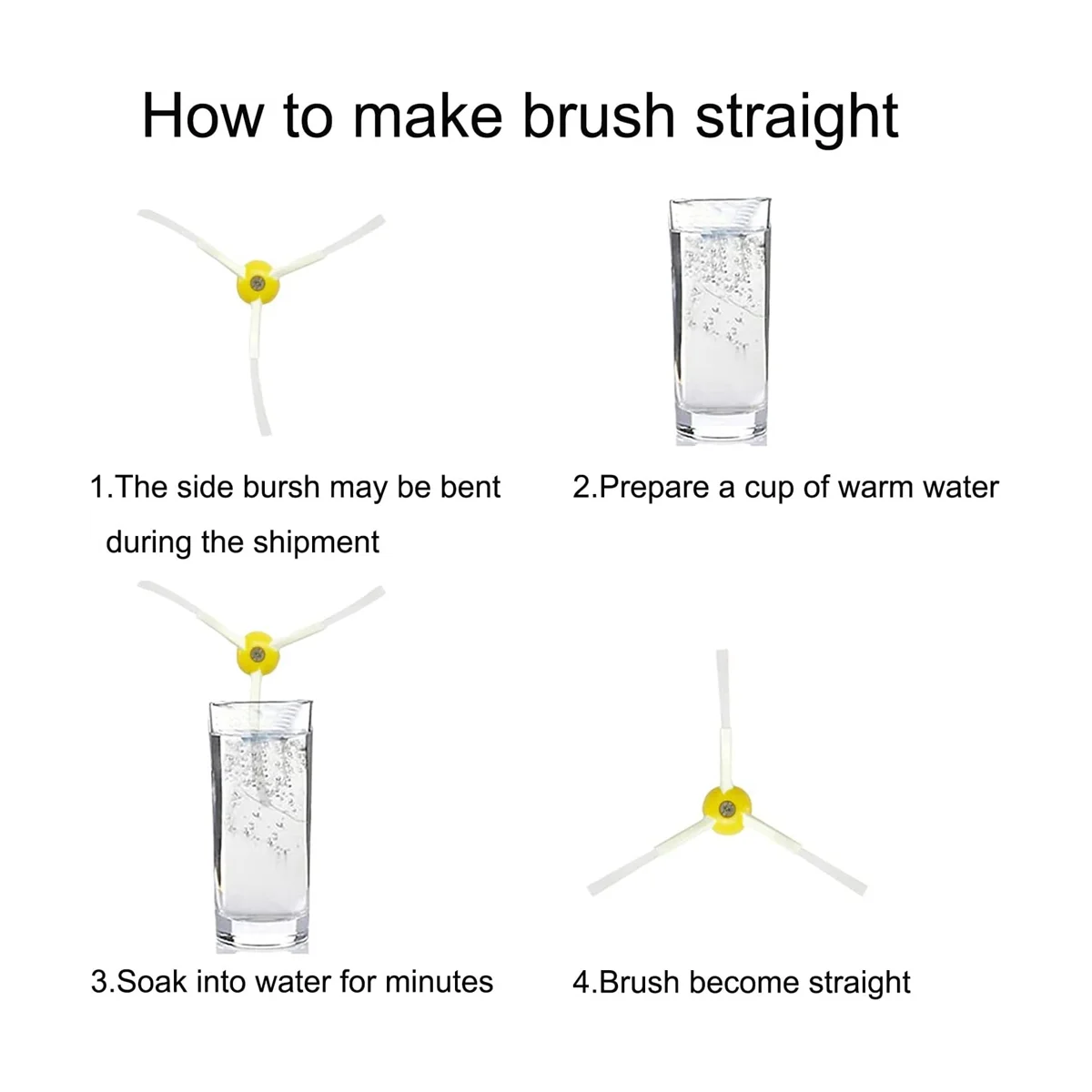 How to make brush straight

1.The side bursh may be bent during the shipment

2.Prepare a cup of warm water

3.Soak into water for minutes

4.Brush become straight