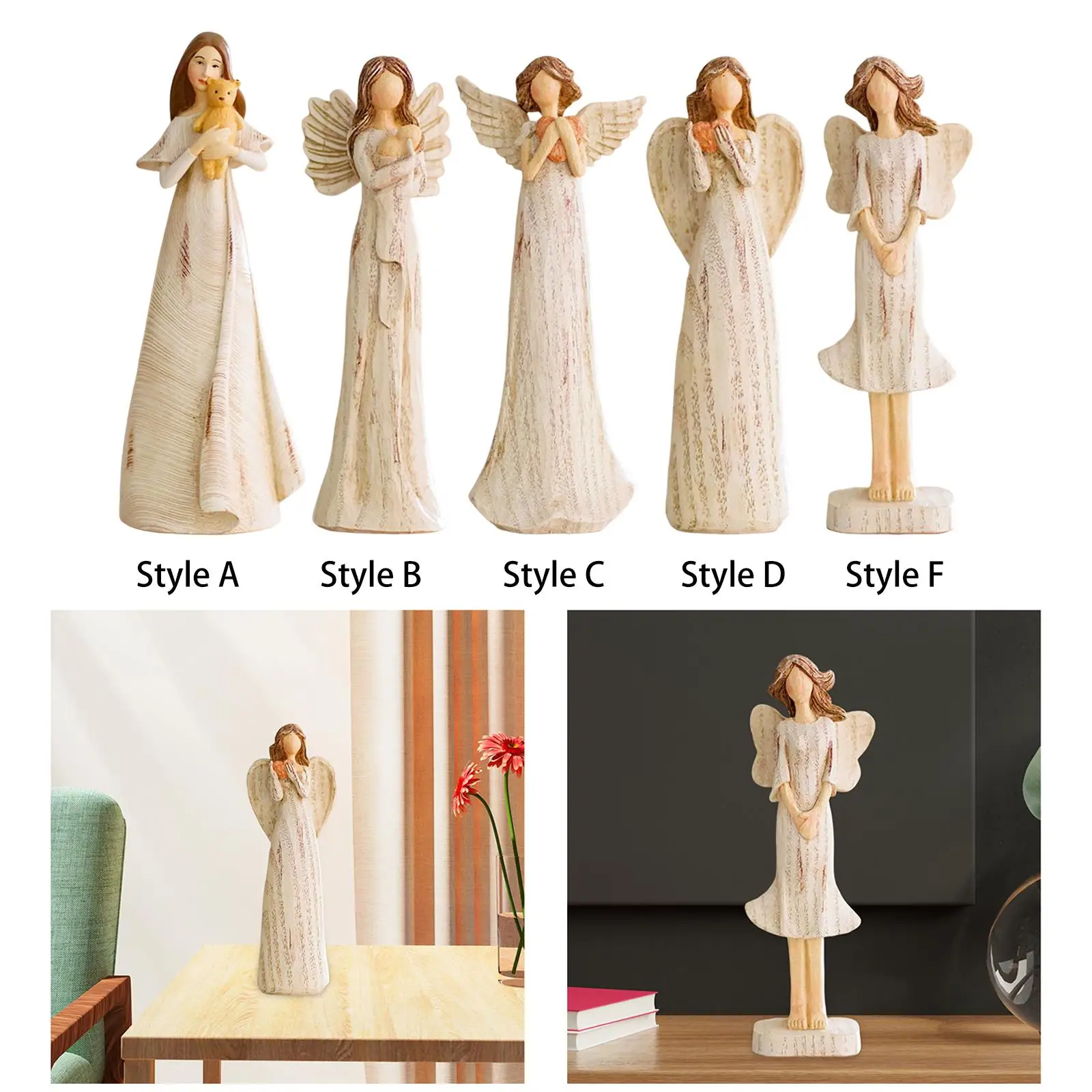 Style A
Style B
Style C
Style D
Style F