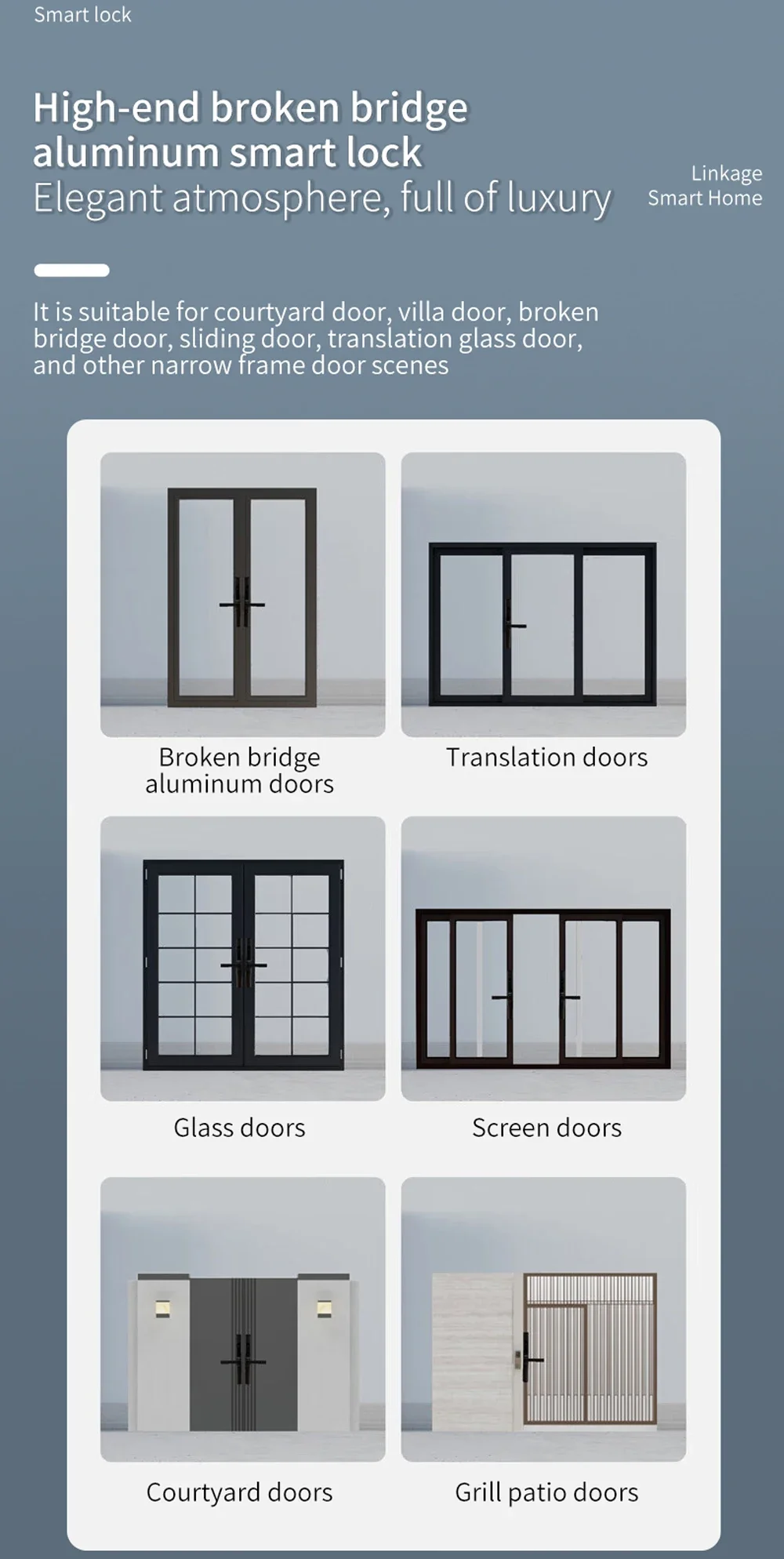 Smart lock

High-end broken bridge aluminum smart lock
Elegant atmosphere, full of luxury

Linkage
Smart Home

It is suitable for courtyard door, villa door, broken bridge door, sliding door, translation glass door, and other narrow frame door scenes

Broken bridge aluminum doors

Translation doors

Glass doors

Screen doors

Courtyard doors

Grill patio doors