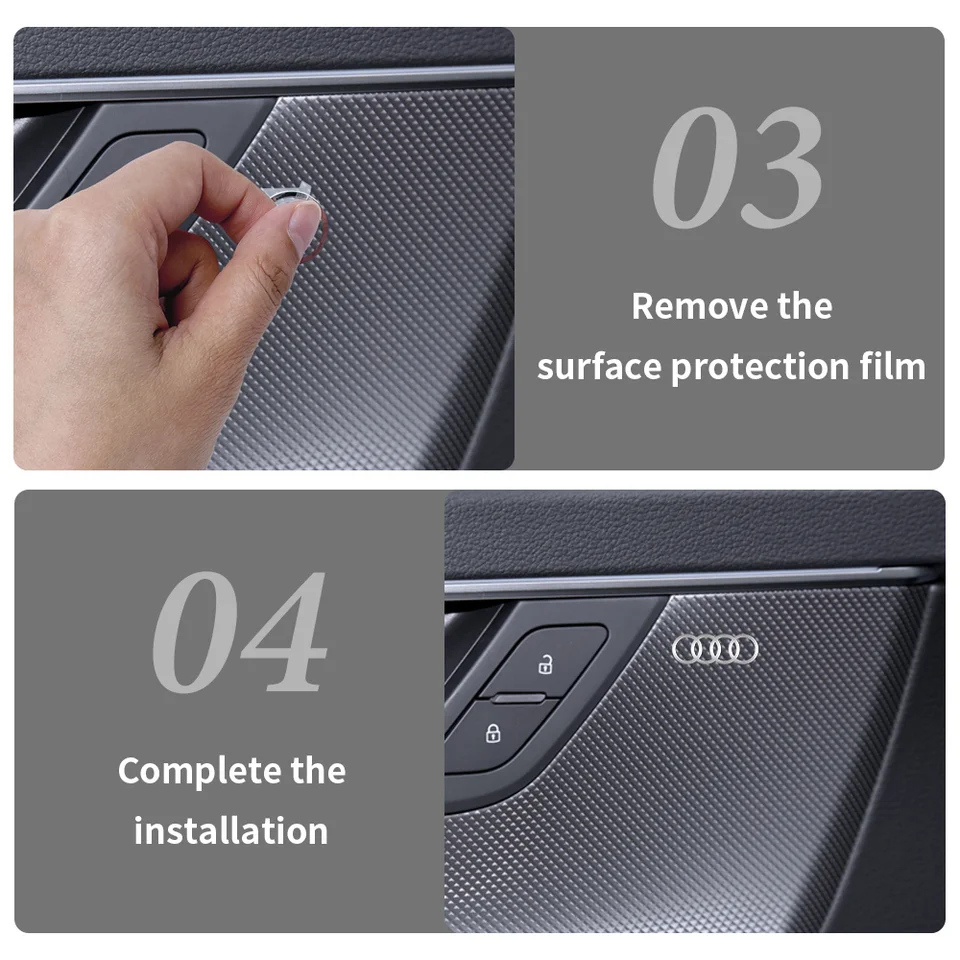 03

Remove the surface protection film

04

Complete the installation