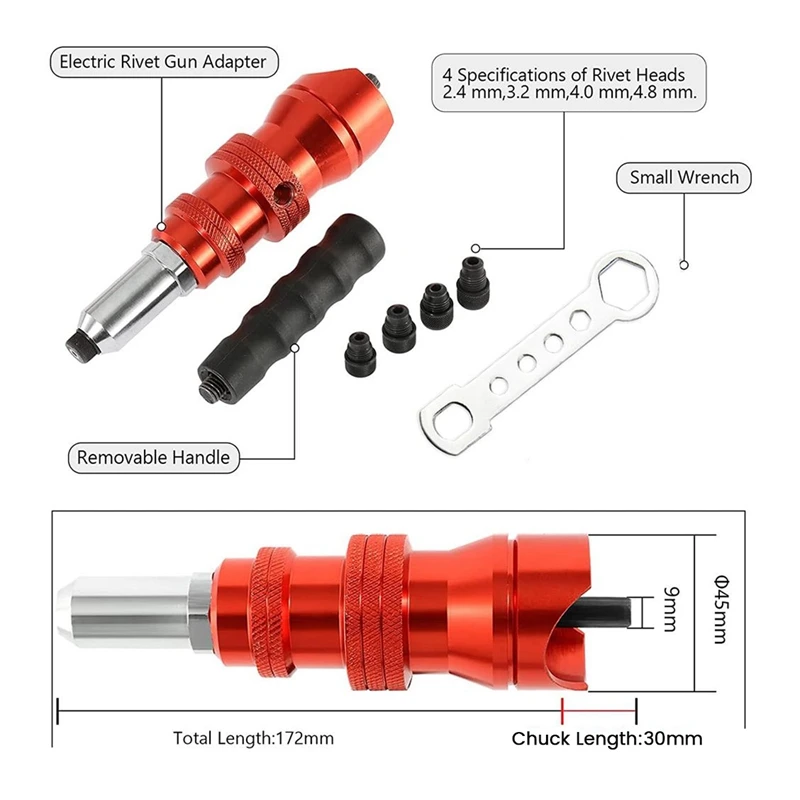 Electric Rivet Gun Adapter

4 Specifications of Rivet Heads
2.4 mm,3.2 mm,4.0 mm,4.8 mm.

Small Wrench

Removable Handle

9mm

Φ45mm

Total Length:172mm

Chuck Length:30mm