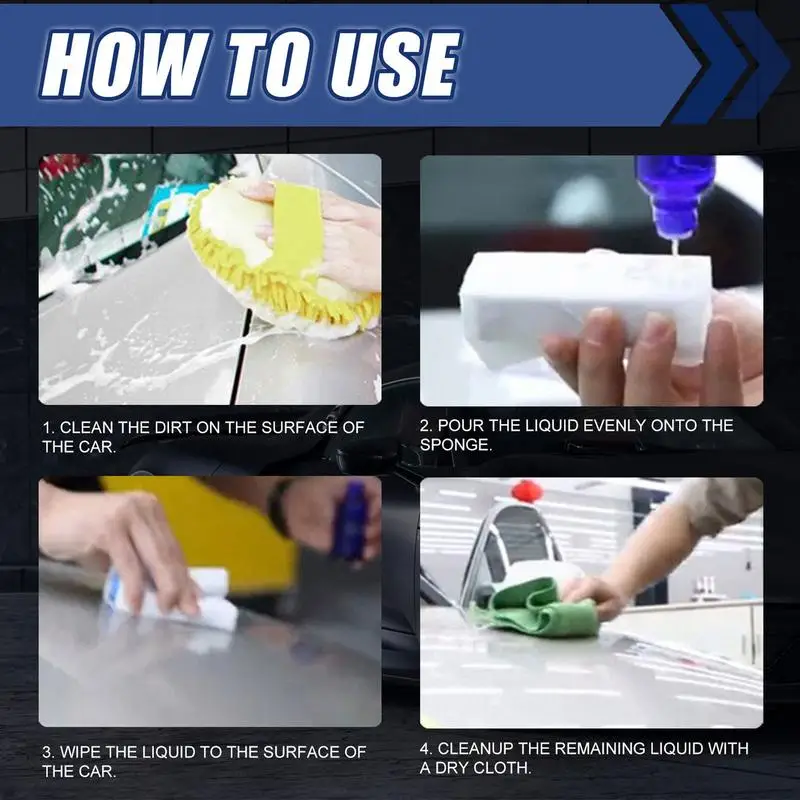 HOW TO USE

1. CLEAN THE DIRT ON THE SURFACE OF THE CAR.

2. POUR THE LIQUID EVENLY ONTO THE SPONGE.

3. WIPE THE LIQUID TO THE SURFACE OF THE CAR.

4. CLEANUP THE REMAINING LIQUID WITH A DRY CLOTH.