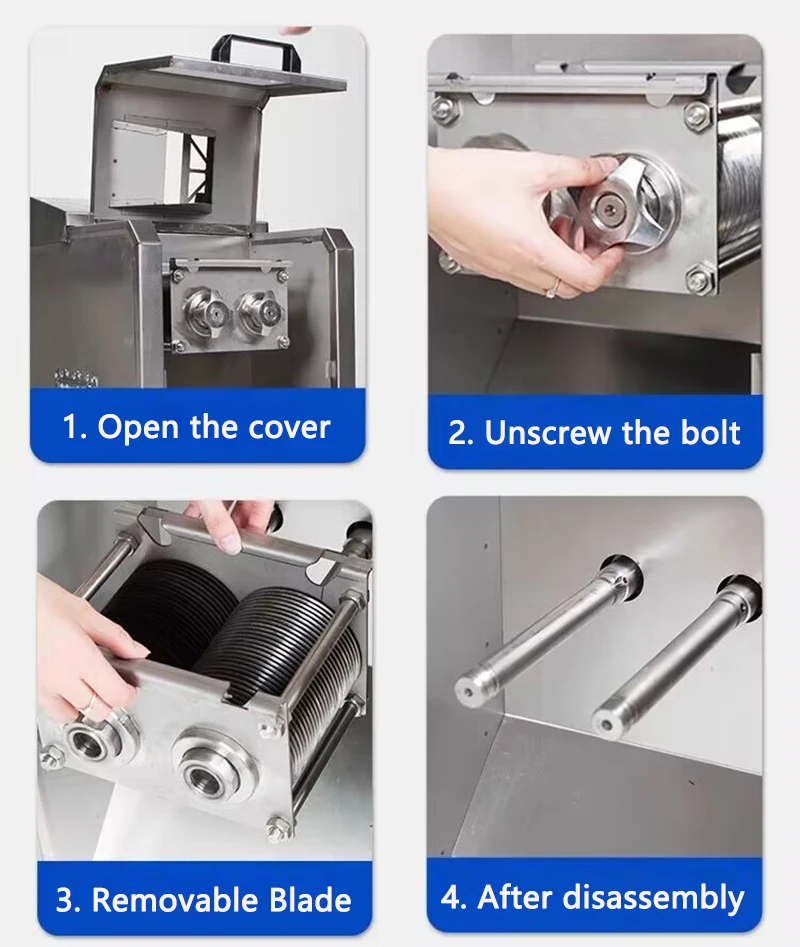 1. Open the cover

2. Unscrew the bolt

3. Removable Blade

4. After disassembly