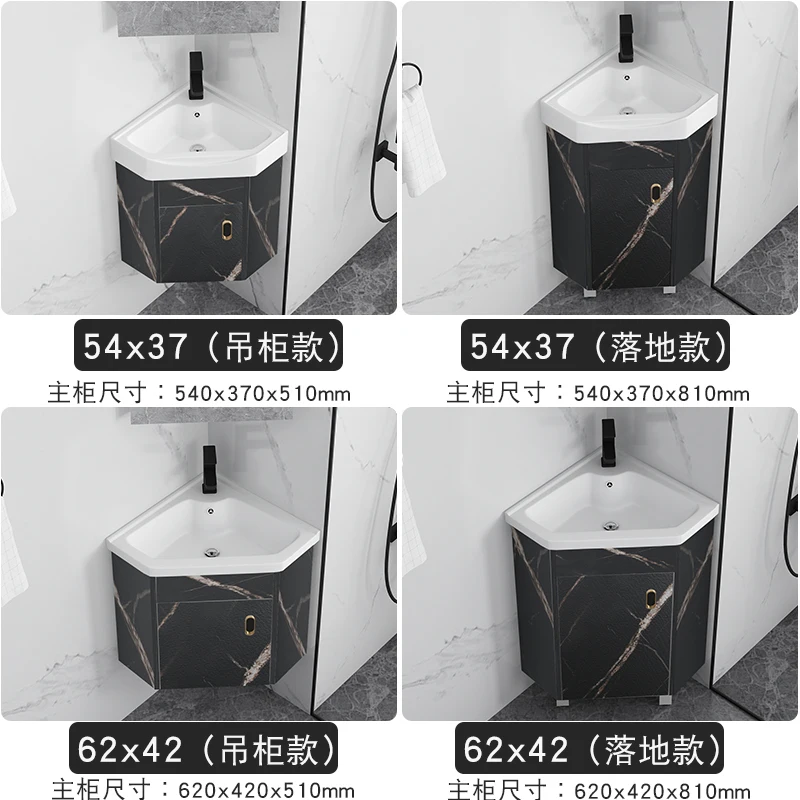 54x37（吊柜款）

主柜尺寸：540x370x510mm

54x37（落地款）

主柜尺寸：540x370x810mm

62x42（吊柜款）

主柜尺寸：620x420x510mm

62x42（落地款）

主柜尺寸：620x420x810mm