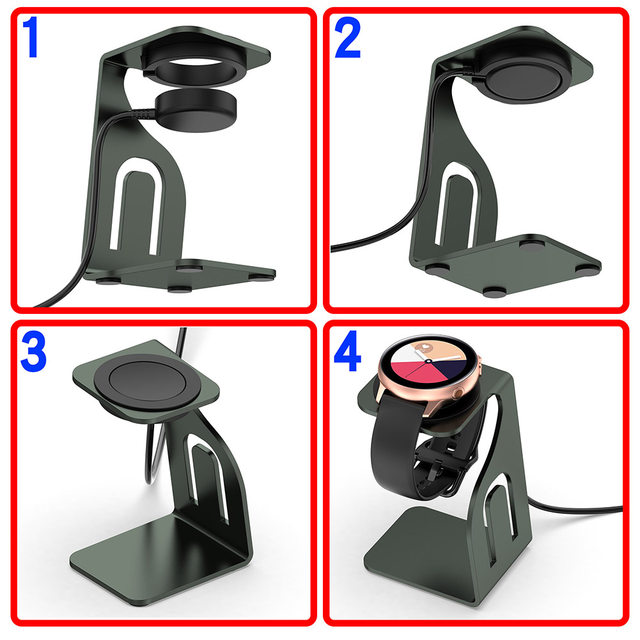 1

2

3

4