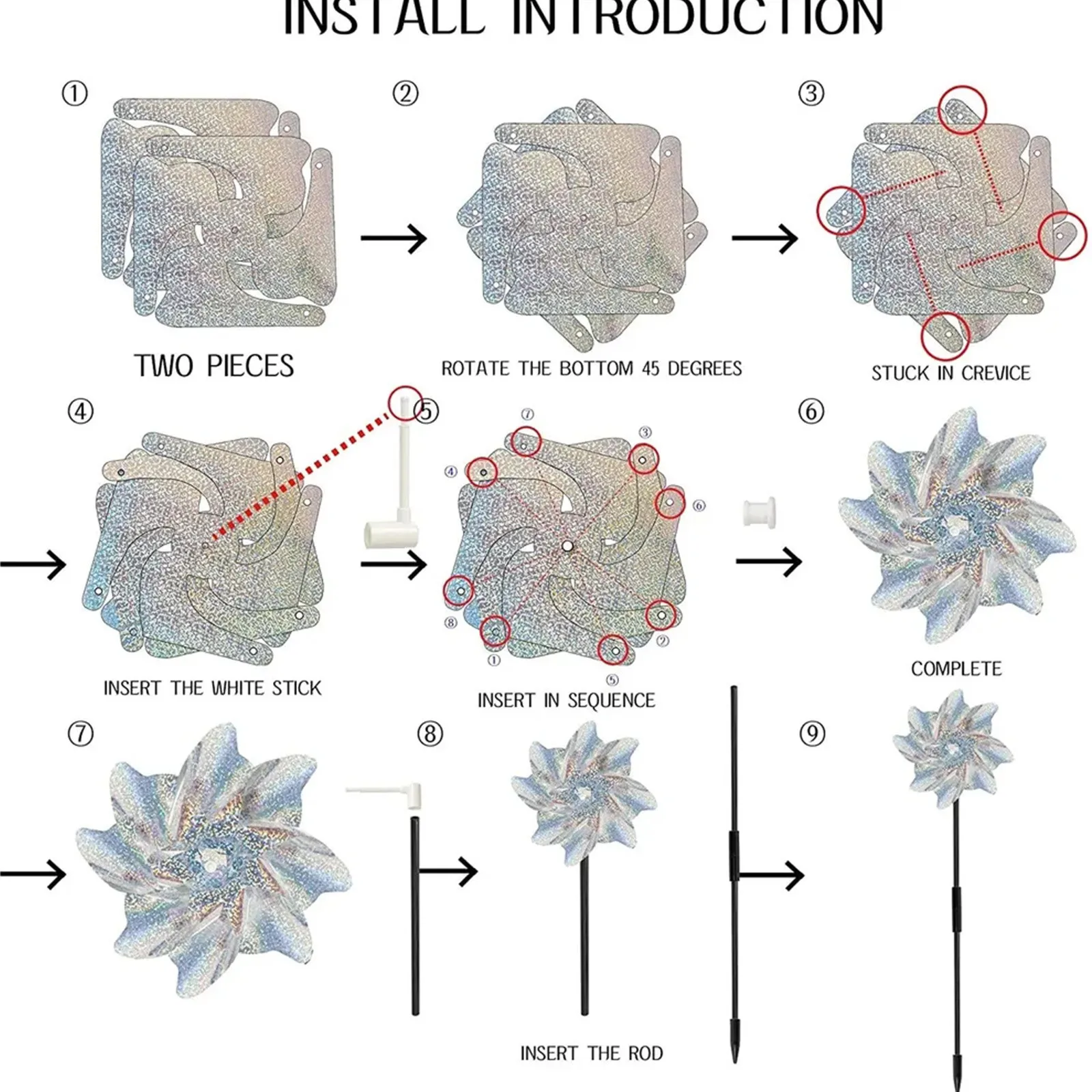 INSTALL INTRODUCTION

①

TWO PIECES

②

ROTATE THE BOTTOM 45 DEGREES

③

STUCK IN CREVICE

④

INSERT THE WHITE STICK

⑤

⑦ ③ ④ ⑥ ⑧ ② ① ⑤

INSERT IN SEQUENCE

⑥

COMPLETE

⑦

⑧

INSERT THE ROD

⑨