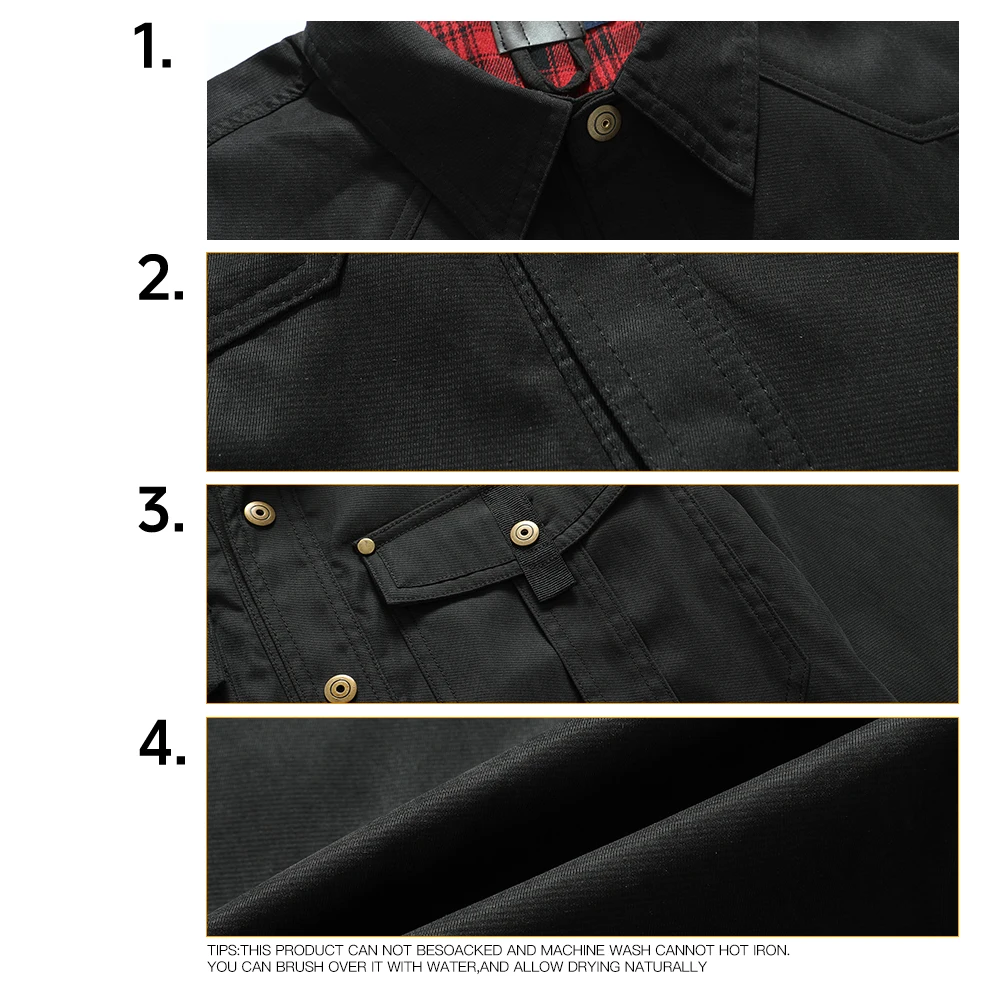 1.

2.

3.

4.

TIPS:THIS PRODUCT CAN NOT BESOACKED AND MACHINE WASH CANNOT HOT IRON.
YOU CAN BRUSH OVER IT WITH WATER,AND ALLOW DRYING NATURALLY