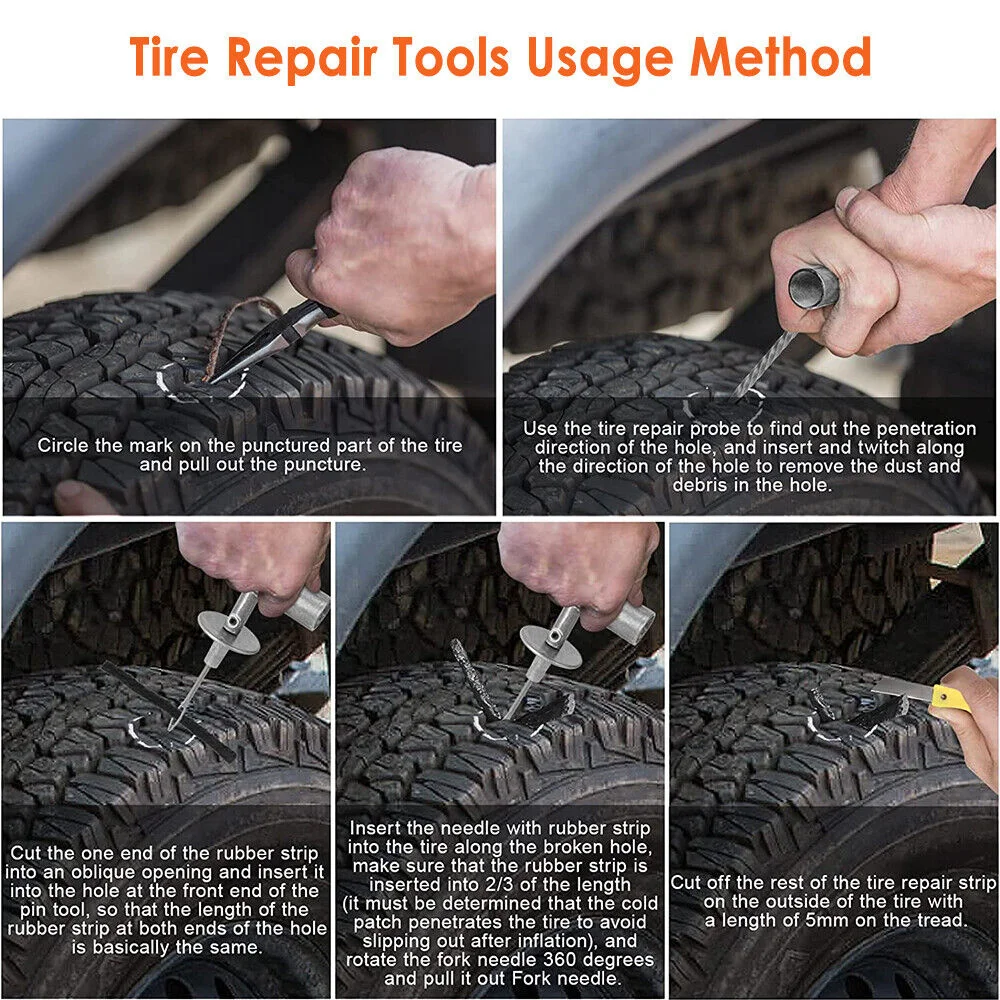 Tire Repair Tools Usage Method

Circle the mark on the punctured part of the tire and pull out the puncture.

Use the tire repair probe to find out the penetration direction of the hole, and insert and twitch along the direction of the hole to remove the dust and debris in the hole.

Cut the one end of the rubber strip into an oblique opening and insert it into the hole at the front end of the pin tool, so that the length of the rubber strip at both ends of the hole is basically the same.

Insert the needle with rubber strip into the tire along the broken hole, make sure that the rubber strip is inserted into 2/3 of the length (it must be determined that the cold patch penetrates the tire to avoid slipping out after inflation), and rotate the fork needle 360 degrees and pull it out Fork needle.

Cut off the rest of the tire repair strip on the outside of the tire with a length of 5mm on the tread.