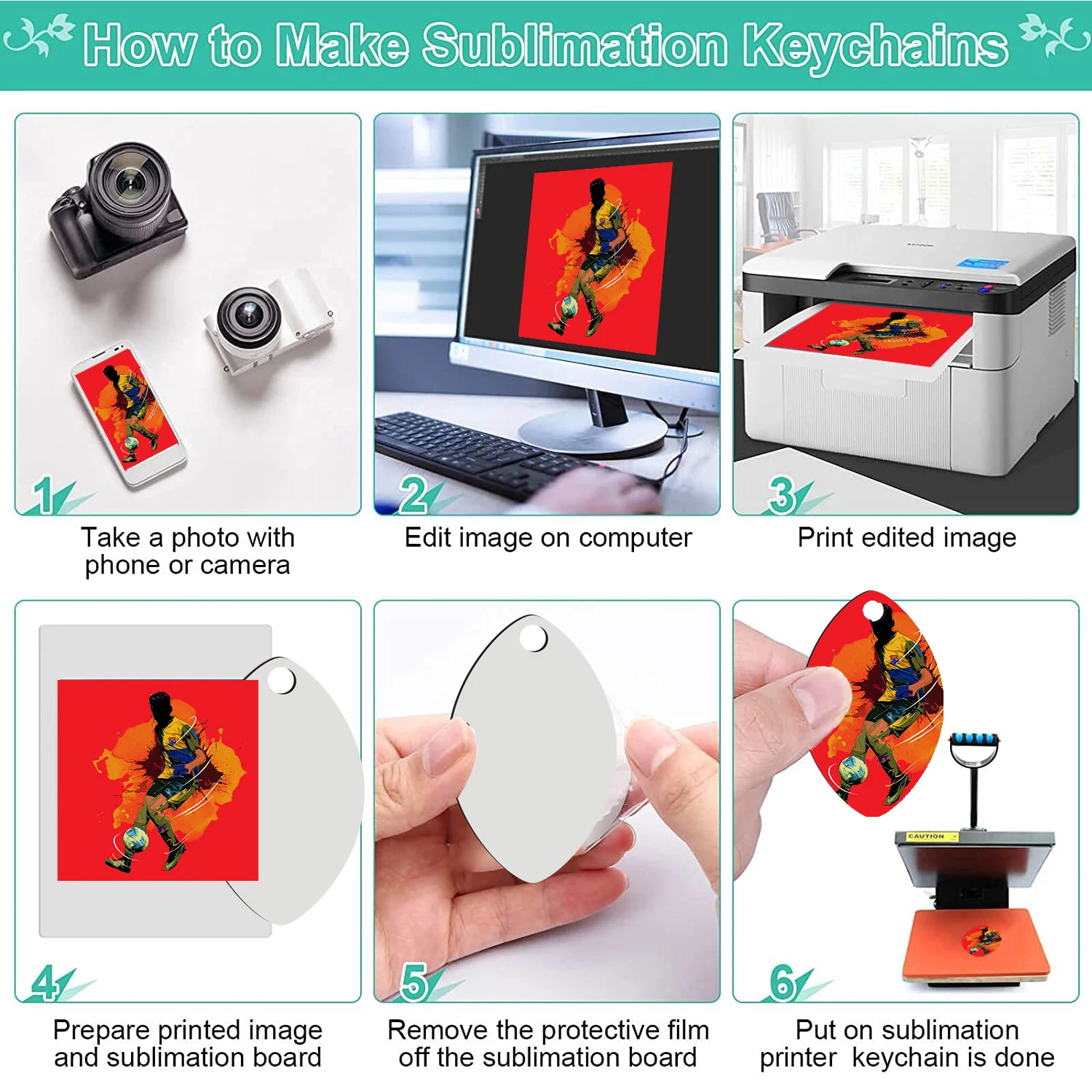 How to Make Sublimation Keychains

1
Take a photo with phone or camera

2
Edit image on computer

3
Print edited image

4
Prepare printed image and sublimation board

5
Remove the protective film off the sublimation board

CAUTION

6
Put on sublimation printer keychain is done