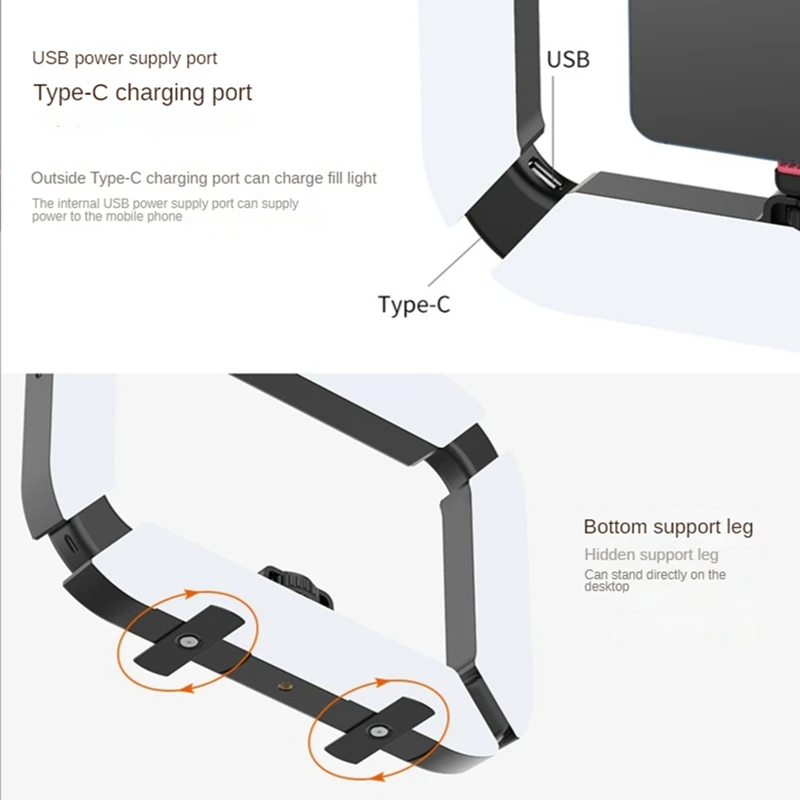 USB power supply port

Type-C charging port

Outside Type-C charging port can charge fill light

The internal USB power supply port can supply power to the mobile phone

USB

Type-C

Bottom support leg

Hidden support leg

Can stand directly on the desktop